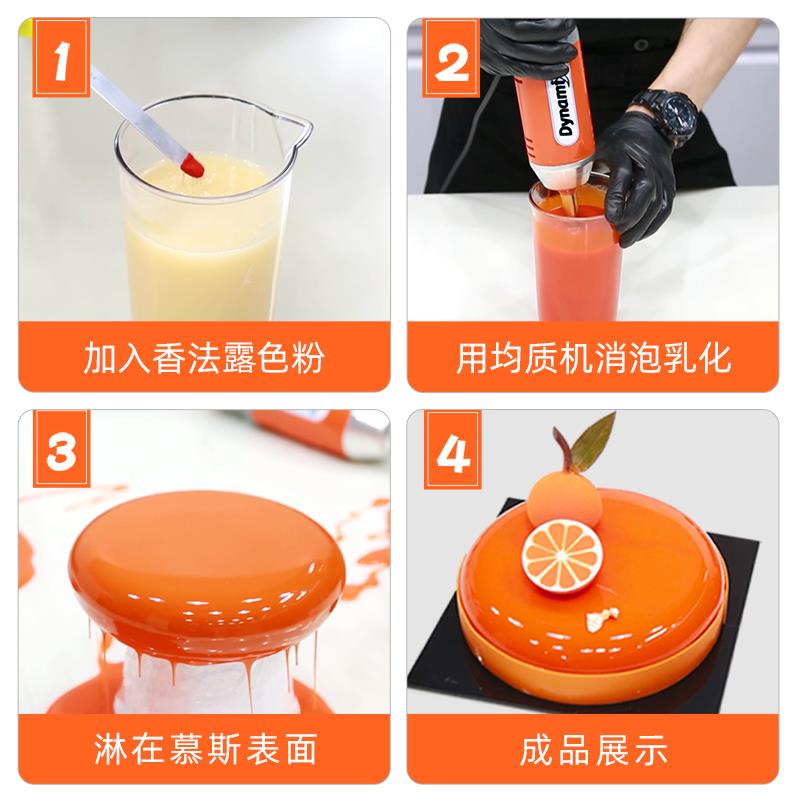 1

加入香法露色粉

2

Dynamic

用均质机消泡乳化

3

淋在慕斯表面

4

成品展示