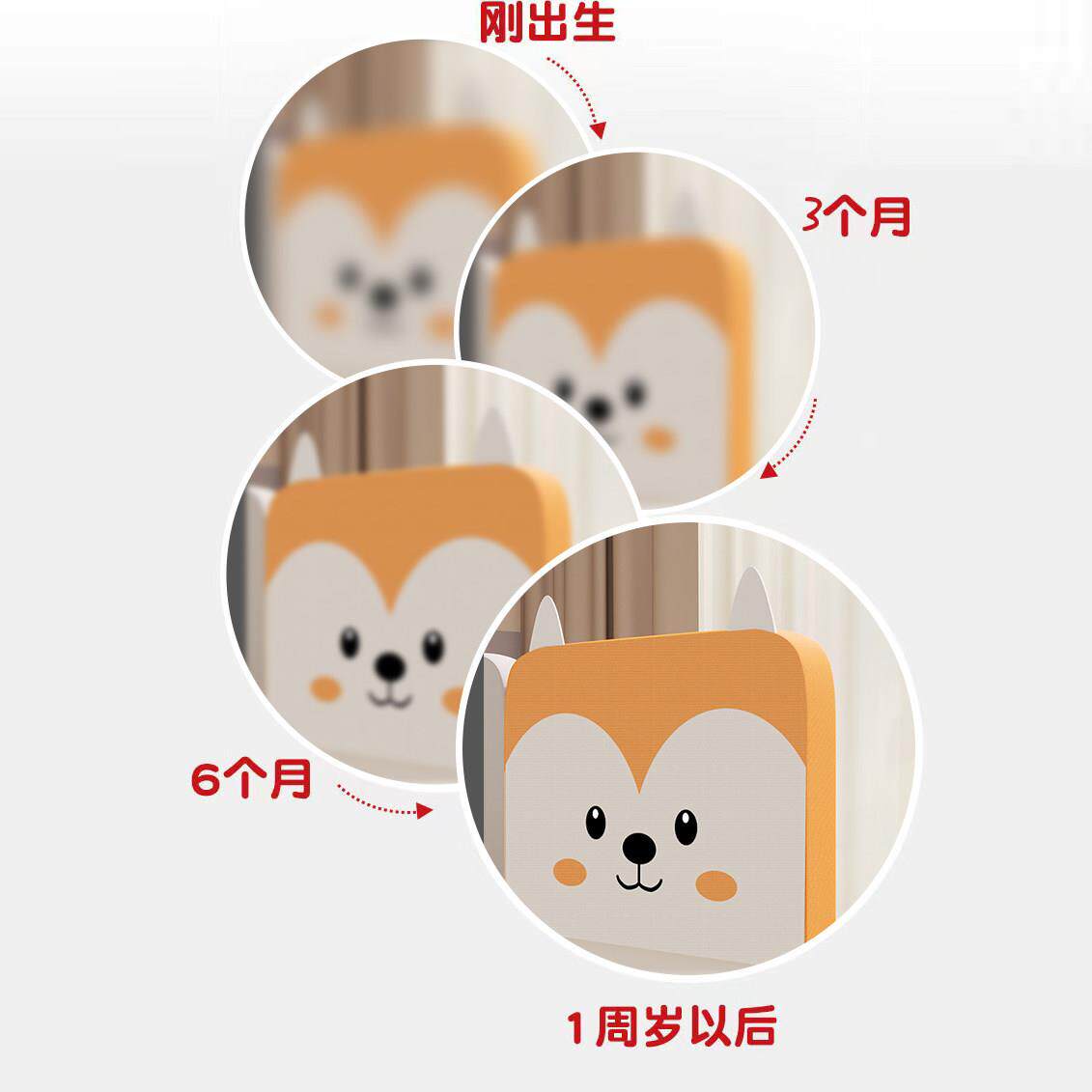 刚出生

3个月

6个月

1周岁以后