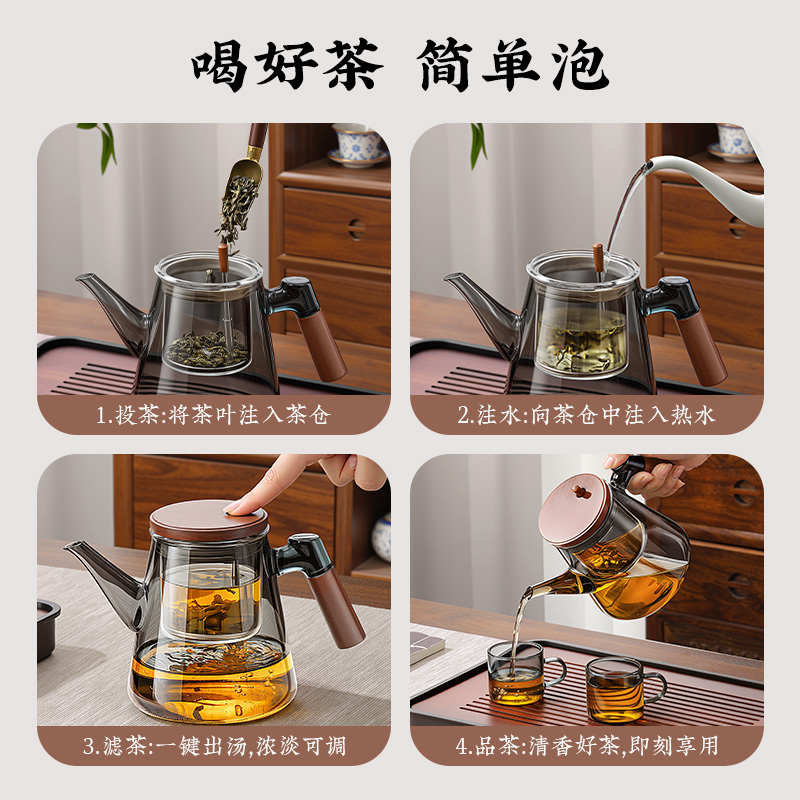 喝好茶 简单泡

1.投茶:将茶叶注入茶仓

2.注水:向茶仓中注入热水

3.滤茶:一键出汤,浓淡可调

4.品茶:清香好茶,即刻享用