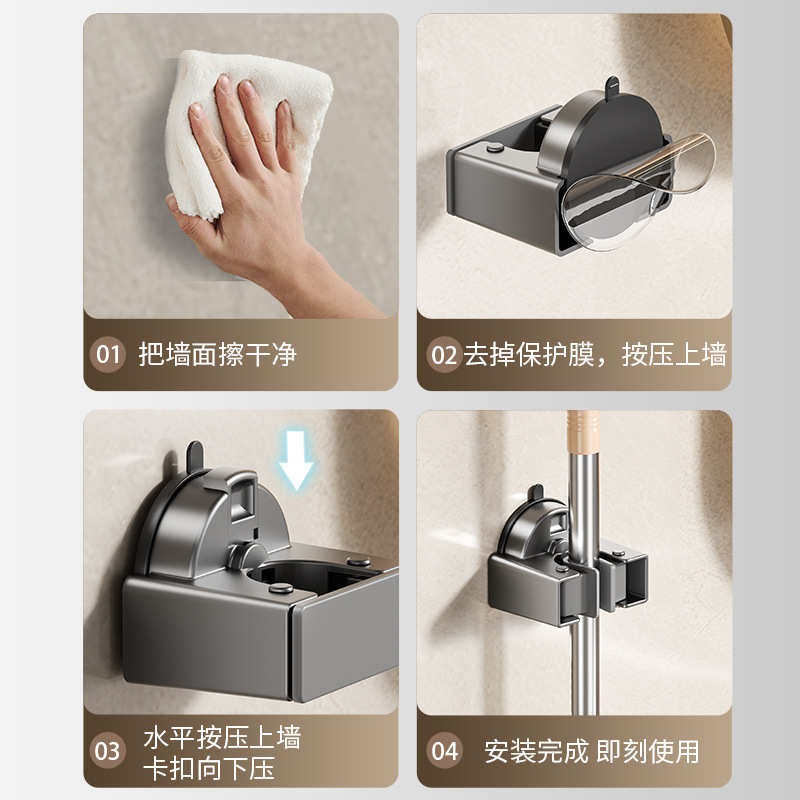 01 把墙面擦干净

02 去掉保护膜，按压上墙

03 水平按压上墙
卡扣向下压

04 安装完成 即刻使用