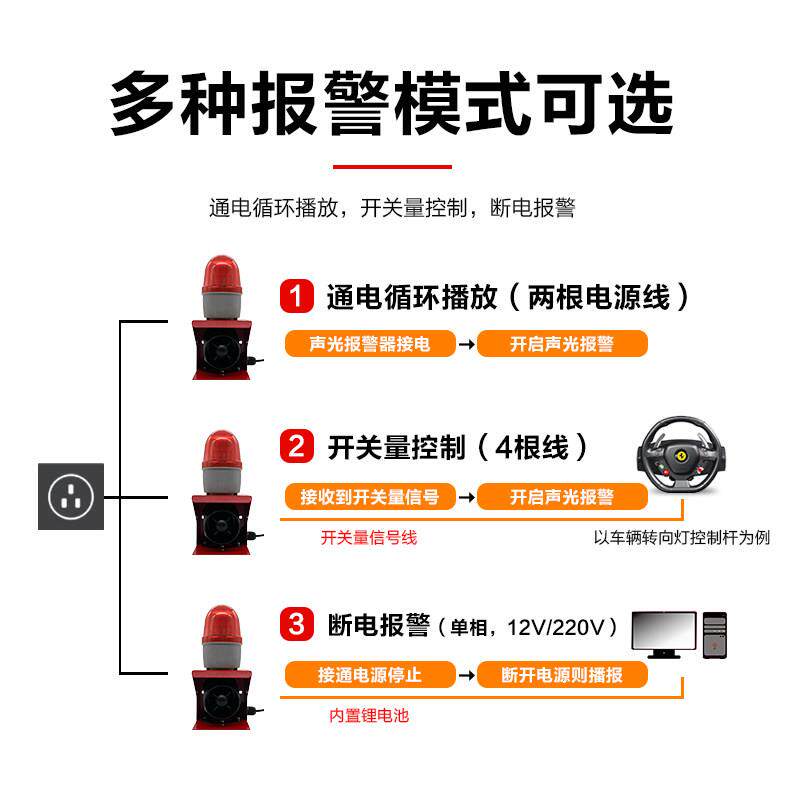 多种报警模式可选

通电循环播放，开关量控制，断电报警

1 通电循环播放（两根电源线）

声光报警器接电 → 开启声光报警

2 开关量控制（4根线）

接收到开关量信号 → 开启声光报警

开关量信号线

以车辆转向灯控制杆为例

3 断电报警（单相，12V/220V）

接通电源停止 → 断开电源则播报

内置锂电池