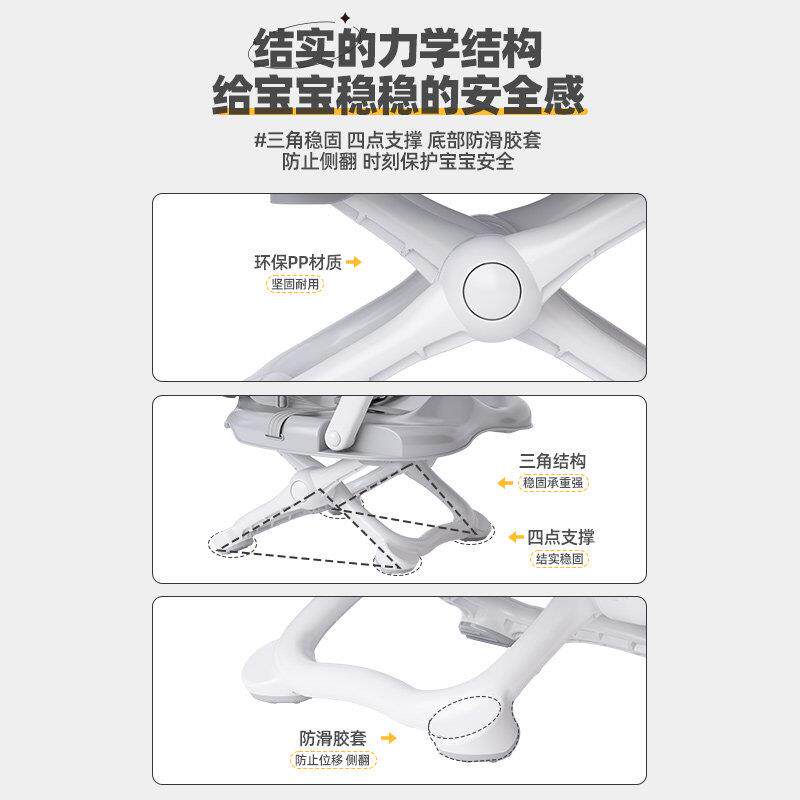 结实的力学结构
给宝宝稳稳的安全感

#三角稳固 四点支撑 底部防滑胶套
防止侧翻 时刻保护宝宝安全

环保PP材质
坚固耐用

三角结构
稳固承重强

四点支撑
结实稳固

防滑胶套
防止位移 侧翻