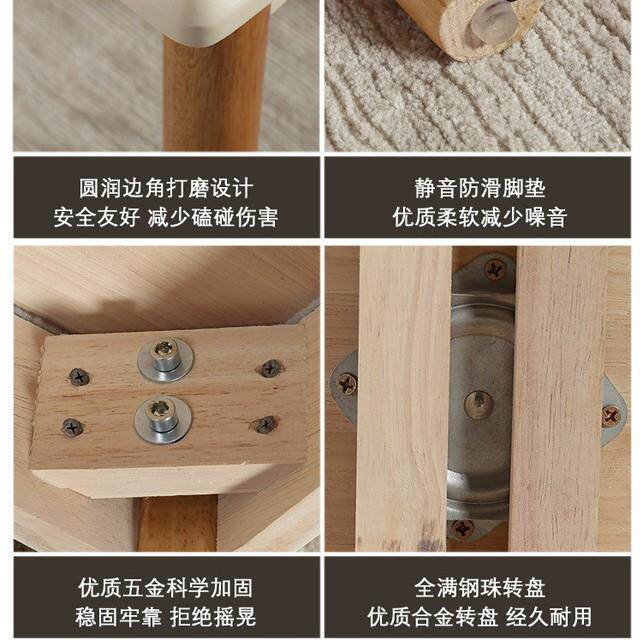 圆润边角打磨设计
安全友好 减少磕碰伤害

静音防滑脚垫
优质柔软减少噪音

优质五金科学加固
稳固牢靠 拒绝摇晃

全满钢珠转盘
优质合金转盘 经久耐用