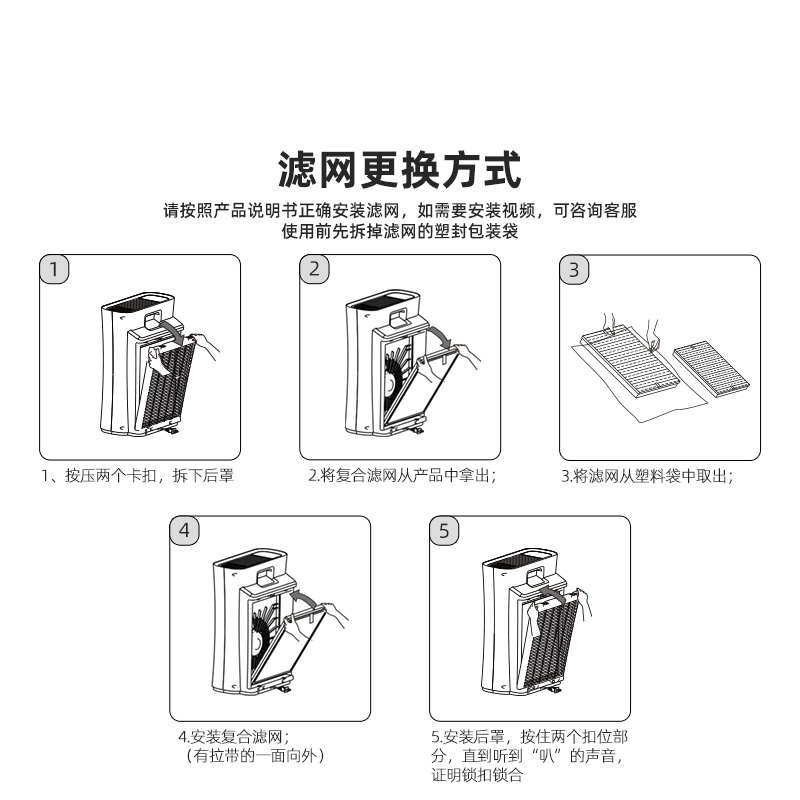 滤网更换方式

请按照产品说明书正确安装滤网，如需要安装视频，可咨询客服
使用前先拆掉滤网的塑封包装袋

1

1、按压两个卡扣，拆下后罩

2

2.将复合滤网从产品中拿出；

3

3.将滤网从塑料袋中取出；

4

4.安装复合滤网；
（有拉带的一面向外）

5

5.安装后罩，按住两个扣位部分，直到听到“叭”的声音，证明锁扣锁合