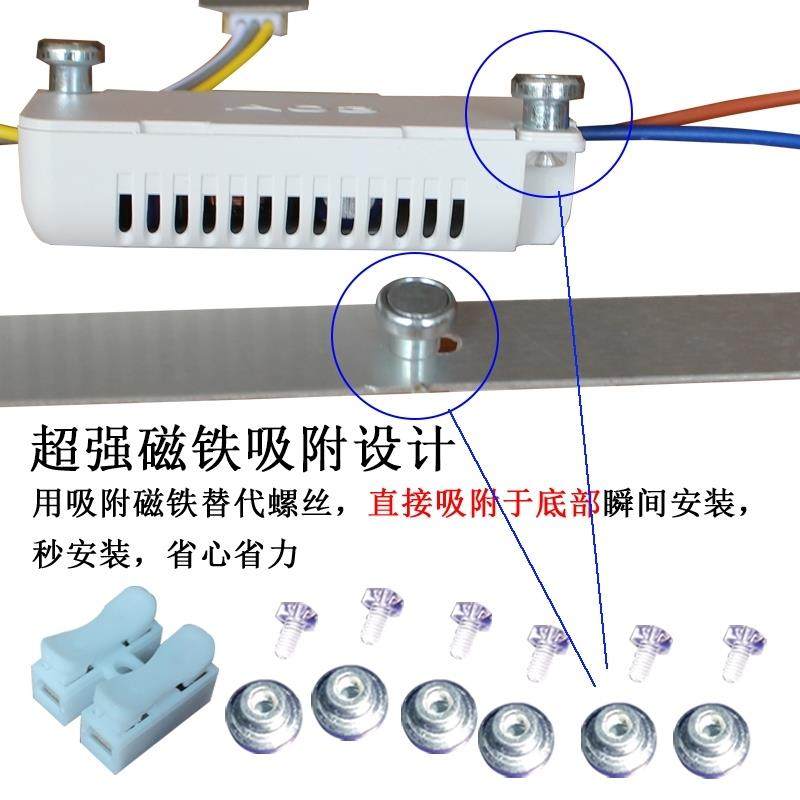 超强磁铁吸附设计

用吸附磁铁替代螺丝，直接吸附于底部瞬间安装，秒安装，省心省力