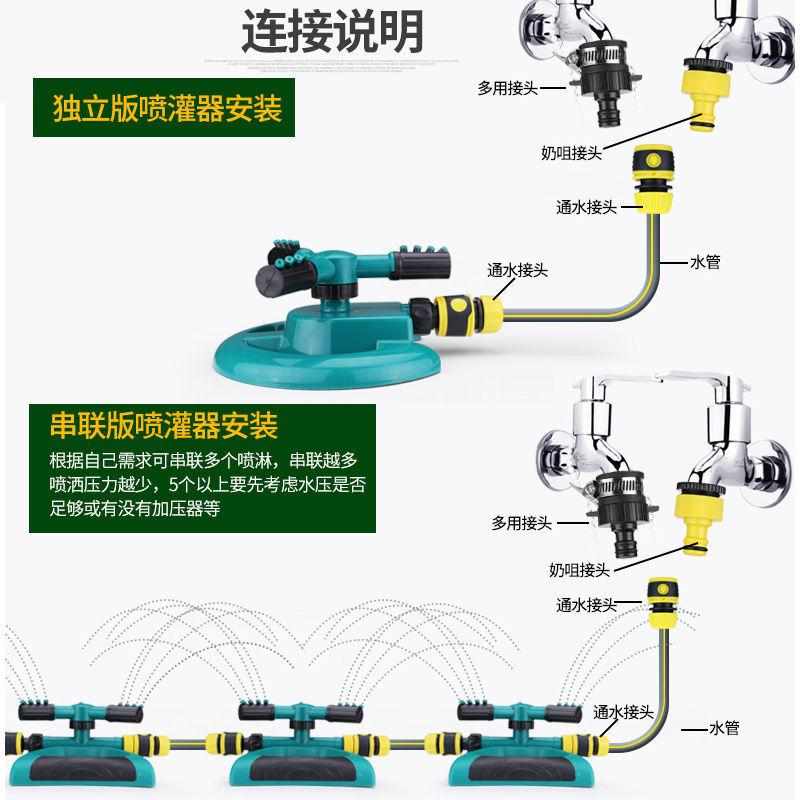 连接说明

独立版喷灌器安装

多用接头

奶咀接头

通水接头

水管

通水接头

串联版喷灌器安装

根据自己需求可串联多个喷淋，串联越多喷洒压力越少，5个以上要先考虑水压是否足够或有没有加压器等

多用接头

奶咀接头

通水接头

通水接头

水管