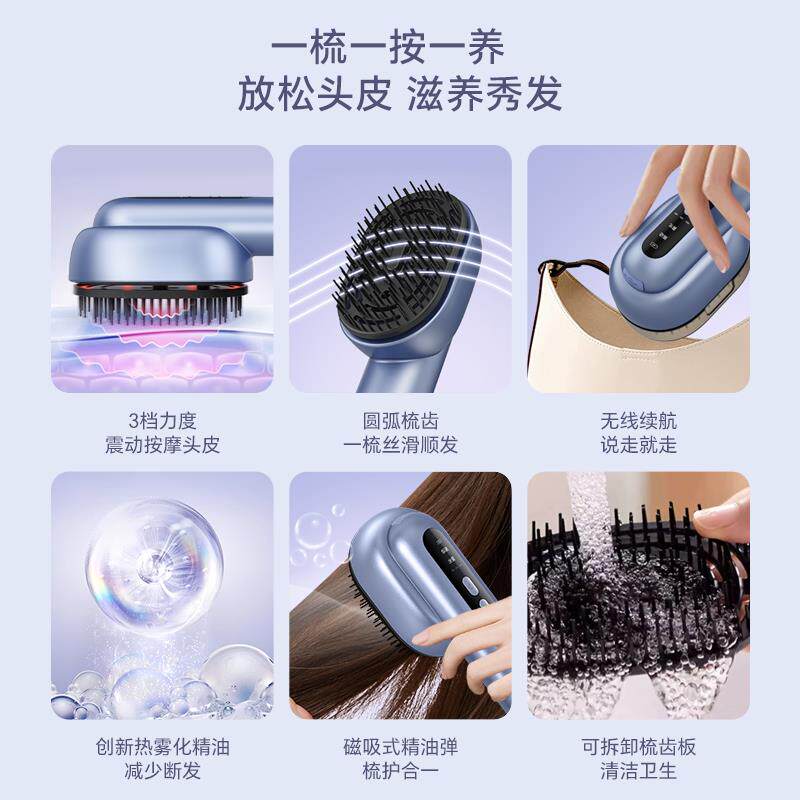 一梳一按一养
放松头皮 滋养秀发

3档力度
震动按摩头皮

圆弧梳齿
一梳丝滑顺发

无线续航
说走就走

创新热雾化精油
减少断发

磁吸式精油弹
梳护合一

可拆卸梳齿板
清洁卫生