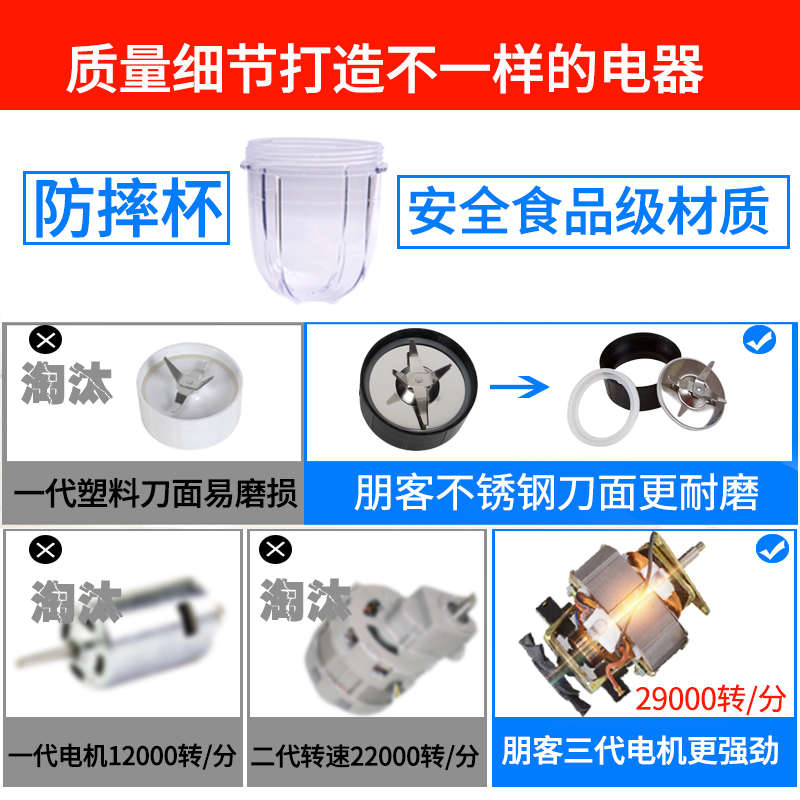 质量细节打造不一样的电器

防摔杯

安全食品级材质

淘汰

一代塑料刀面易磨损

朋客不锈钢刀面更耐磨

淘汰

一代电机12000转/分

淘汰

二代转速22000转/分

29000转/分

朋客三代电机更强劲