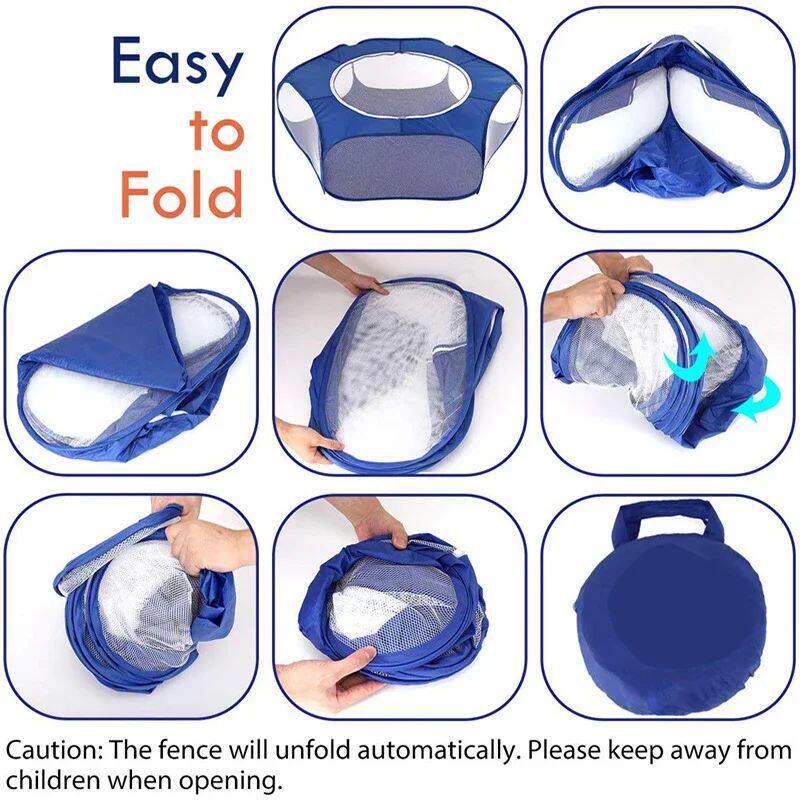 Easy to Fold

Caution: The fence will unfold automatically. Please keep away from children when opening.