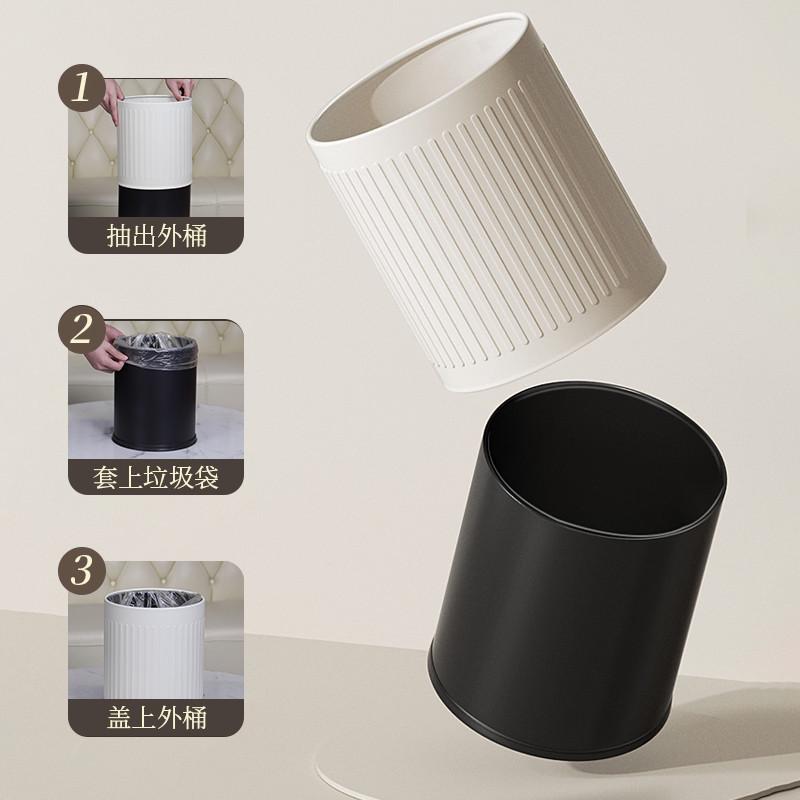 1
抽出外桶

2
套上垃圾袋

3
盖上外桶