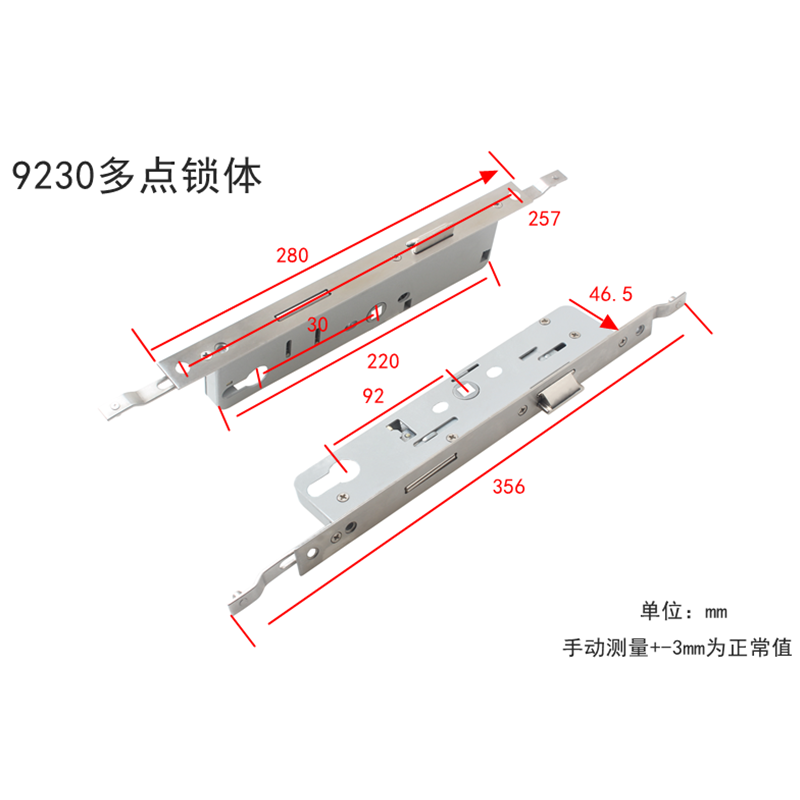 9230多点锁体

280

257

30

220

46.5

92

356

单位：mm

手动测量+-3mm为正常值