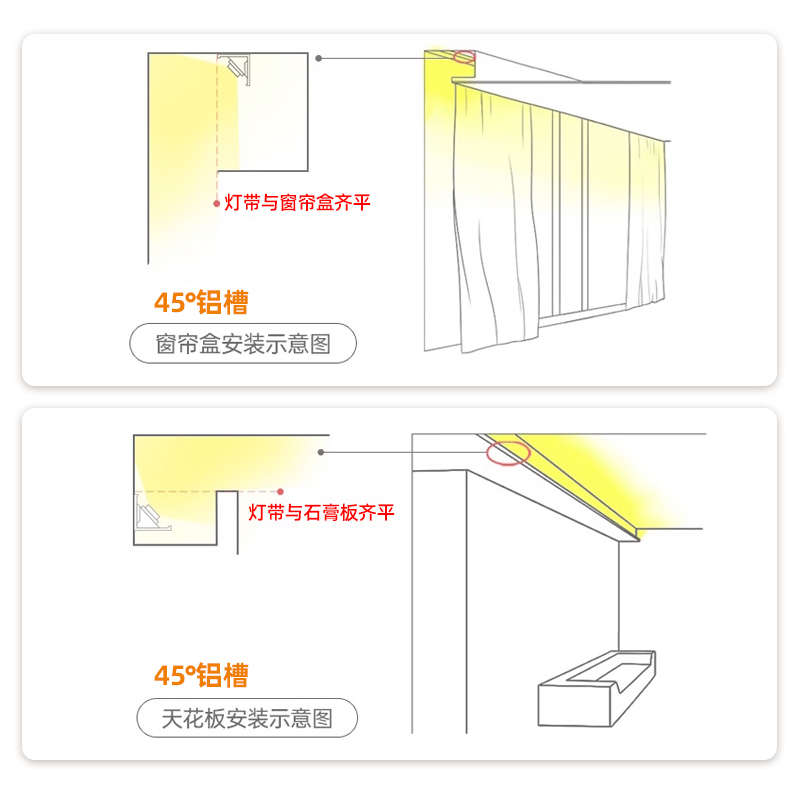 灯带与窗帘盒齐平

45°铝槽

窗帘盒安装示意图

灯带与石膏板齐平

45°铝槽

天花板安装示意图