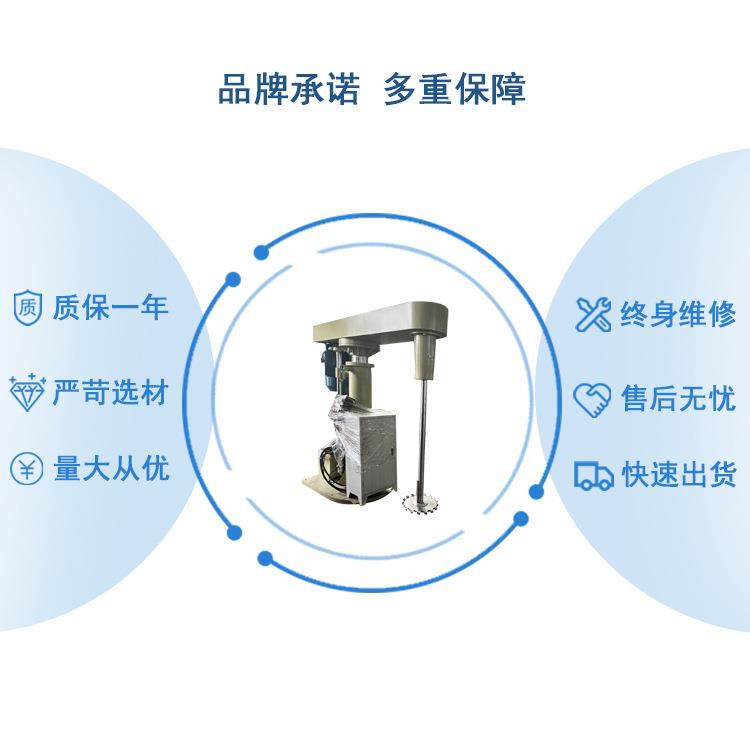 品牌承诺 多重保障

质 质保一年

严苛选材

¥ 量大从优

终身维修

售后无忧

快速出货