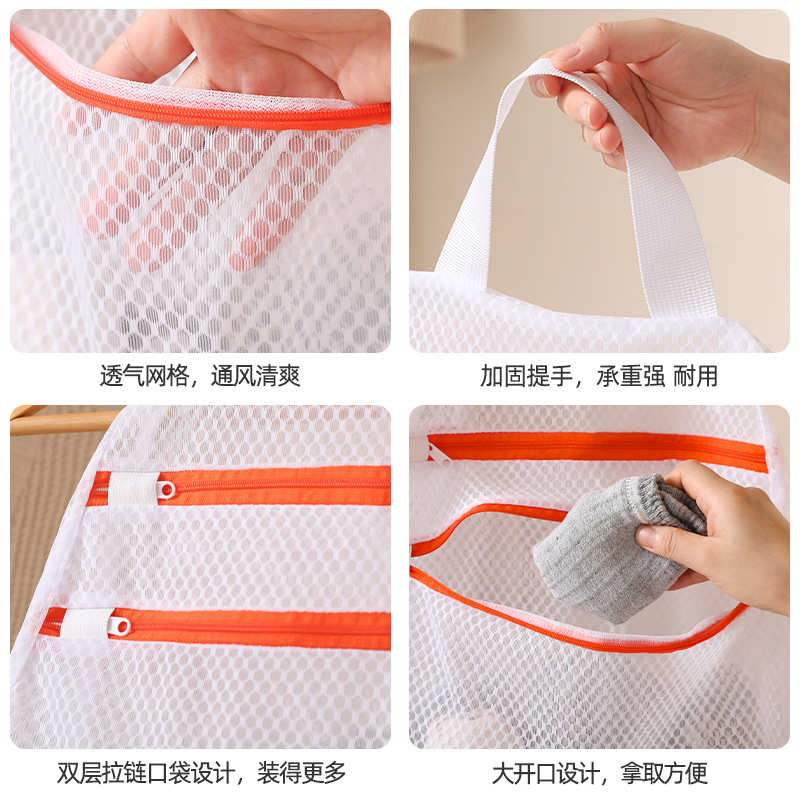 透气网格，通风清爽

加固提手，承重强 耐用

双层拉链口袋设计，装得更多

大开口设计，拿取方便