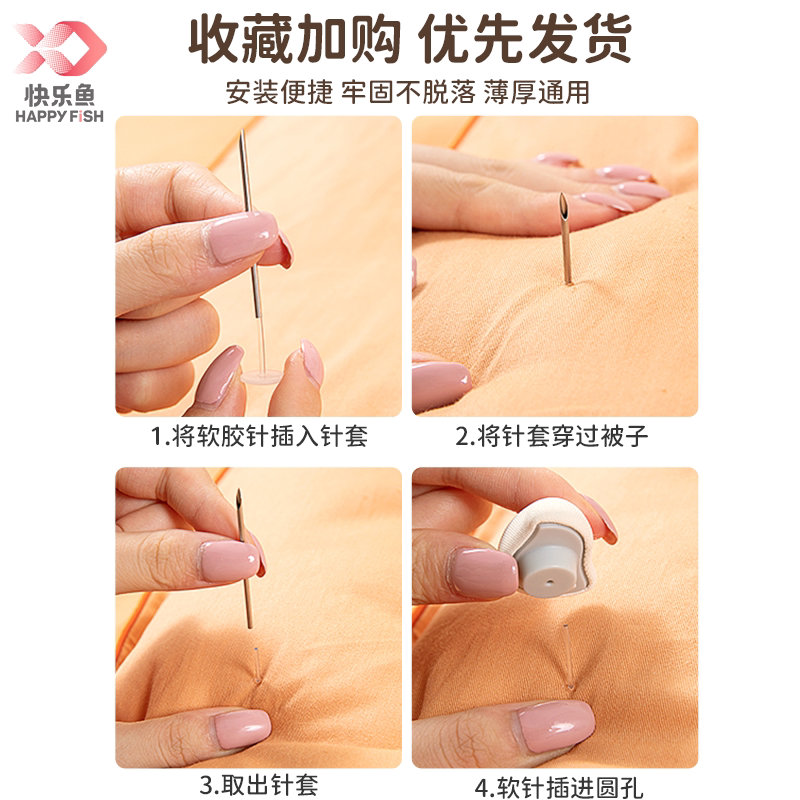 快乐鱼
HAPPY FiSH

收藏加购 优先发货

安装便捷 牢固不脱落 薄厚通用

1.将软胶针插入针套

2.将针套穿过被子

3.取出针套

4.软针插进圆孔