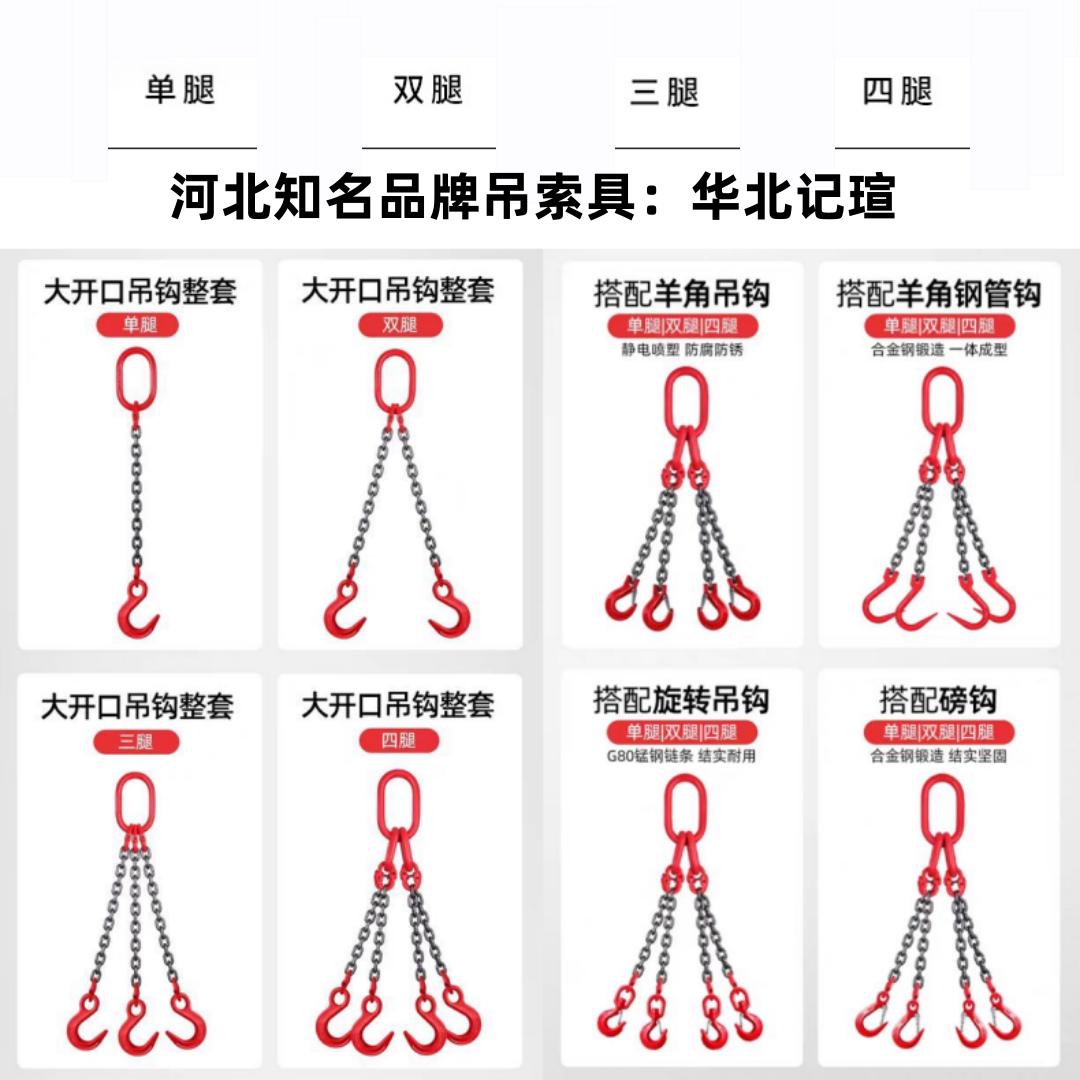 单腿 双腿 三腿 四腿

河北知名品牌吊索具：华北记瑄

大开口吊钩整套
单腿

大开口吊钩整套
双腿

搭配羊角吊钩
单腿|双腿|四腿
静电喷塑 防腐防锈

搭配羊角钢管钩
单腿|双腿|四腿
合金钢锻造 一体成型

大开口吊钩整套
三腿

大开口吊钩整套
四腿

搭配旋转吊钩
单腿|双腿|四腿
G80锰钢链条 结实耐用

搭配磅钩
单腿|双腿|四腿
合金钢锻造 结实坚固