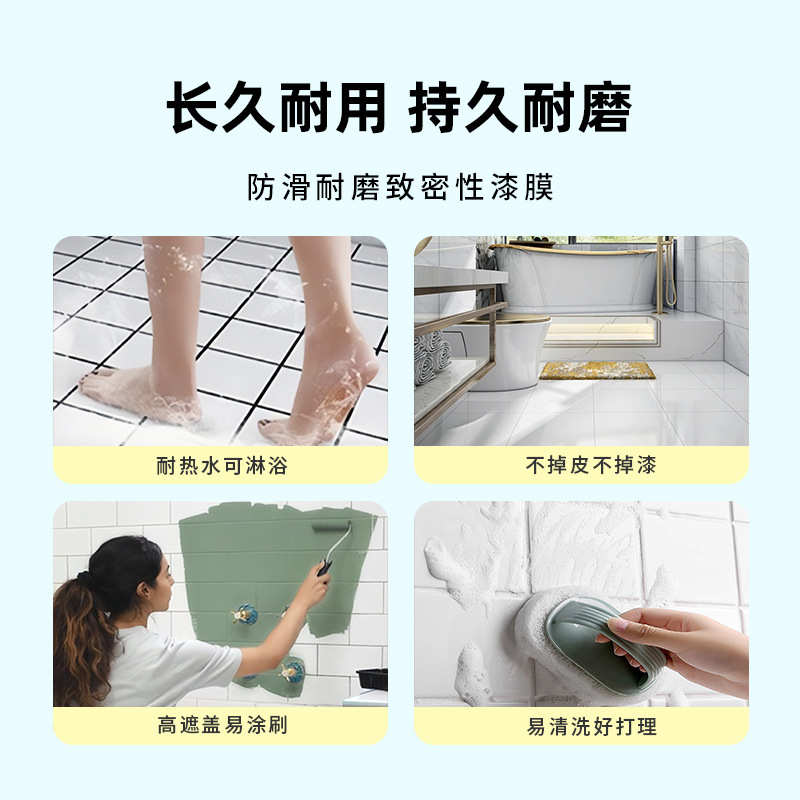 长久耐用 持久耐磨

防滑耐磨致密性漆膜

耐热水可淋浴

不掉皮不掉漆

高遮盖易涂刷

易清洗好打理