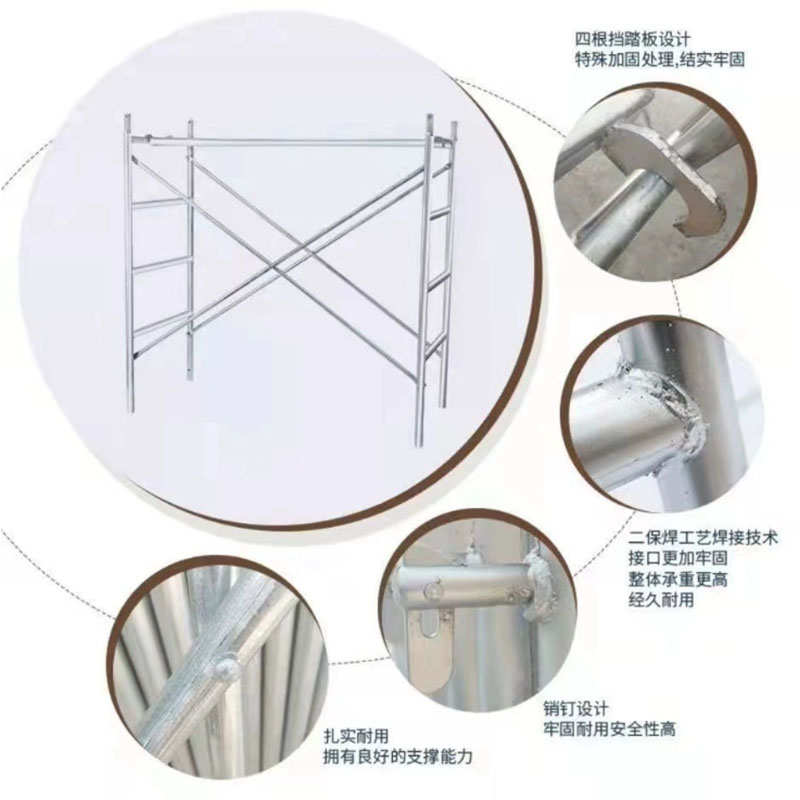 四根挡踏板设计
特殊加固处理,结实牢固

二保焊工艺焊接技术
接口更加牢固
整体承重更高
经久耐用

销钉设计
牢固耐用安全性高

扎实耐用
拥有良好的支撑能力