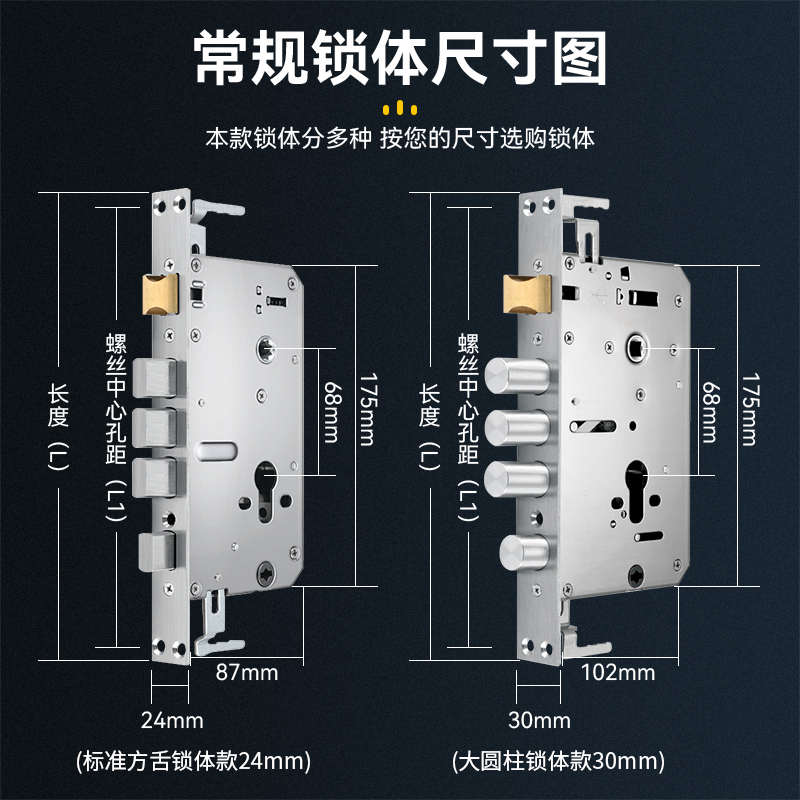 常规锁体尺寸图

本款锁体分多种 按您的尺寸选购锁体

长度（L）

螺丝中心孔距（L1）

68mm

175mm

87mm

24mm

(标准方舌锁体款24mm)

长度（L）

螺丝中心孔距（L1）

68mm

175mm

102mm

30mm

(大圆柱锁体款30mm)