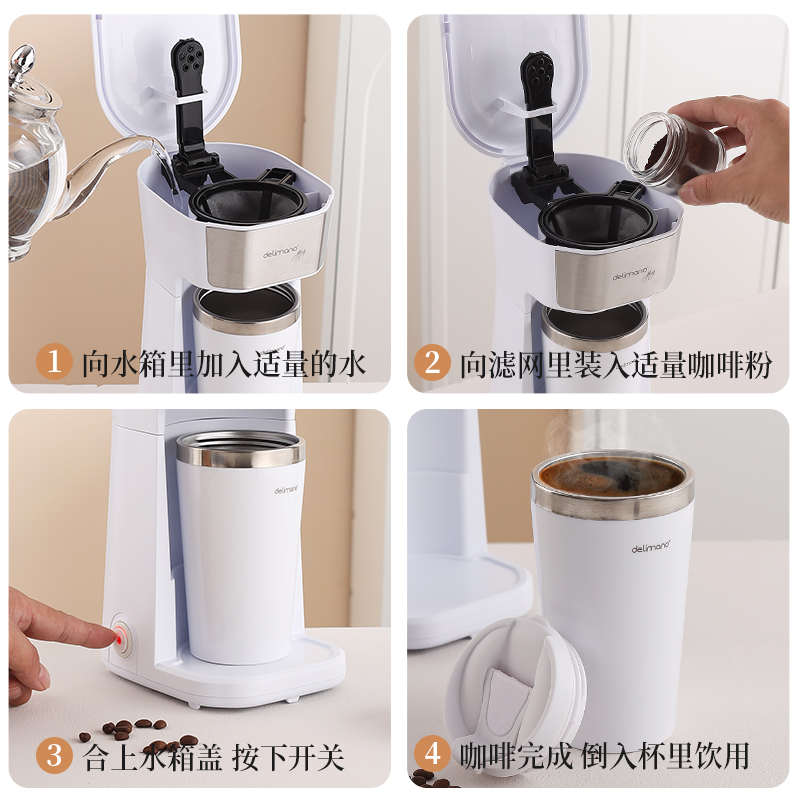 delimano

1 向水箱里加入适量的水

delimano

2 向滤网里装入适量咖啡粉

delimano

3 合上水箱盖 按下开关

delimano

4 咖啡完成 倒入杯里饮用