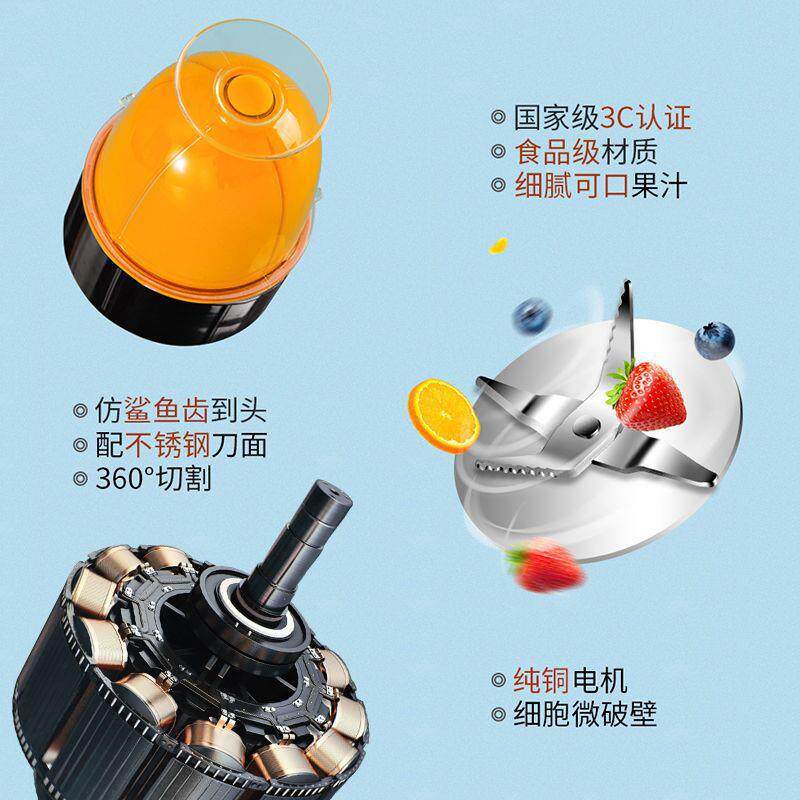 ◎ 国家级3C认证
◎ 食品级材质
◎ 细腻可口果汁

◎ 仿鲨鱼齿到头
◎ 配不锈钢刀面
◎ 360°切割

◎ 纯铜电机
◎ 细胞微破壁