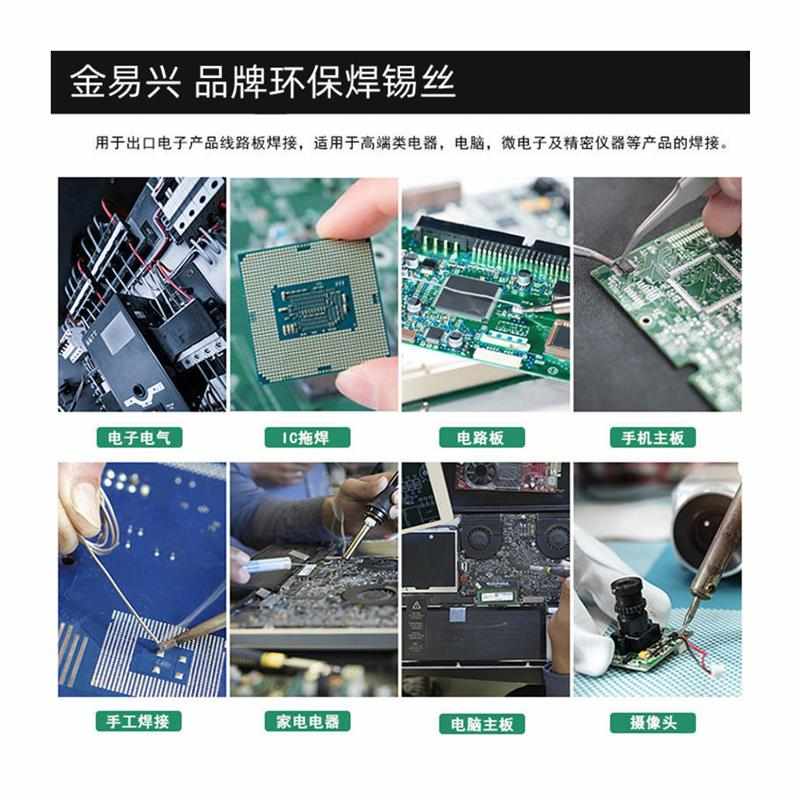 金易兴 品牌环保焊锡丝

用于出口电子产品线路板焊接，适用于高端类电器，电脑，微电子及精密仪器等产品的焊接。

电子电气

IC拖焊

电路板

手机主板

手工焊接

家电电器

电脑主板

摄像头