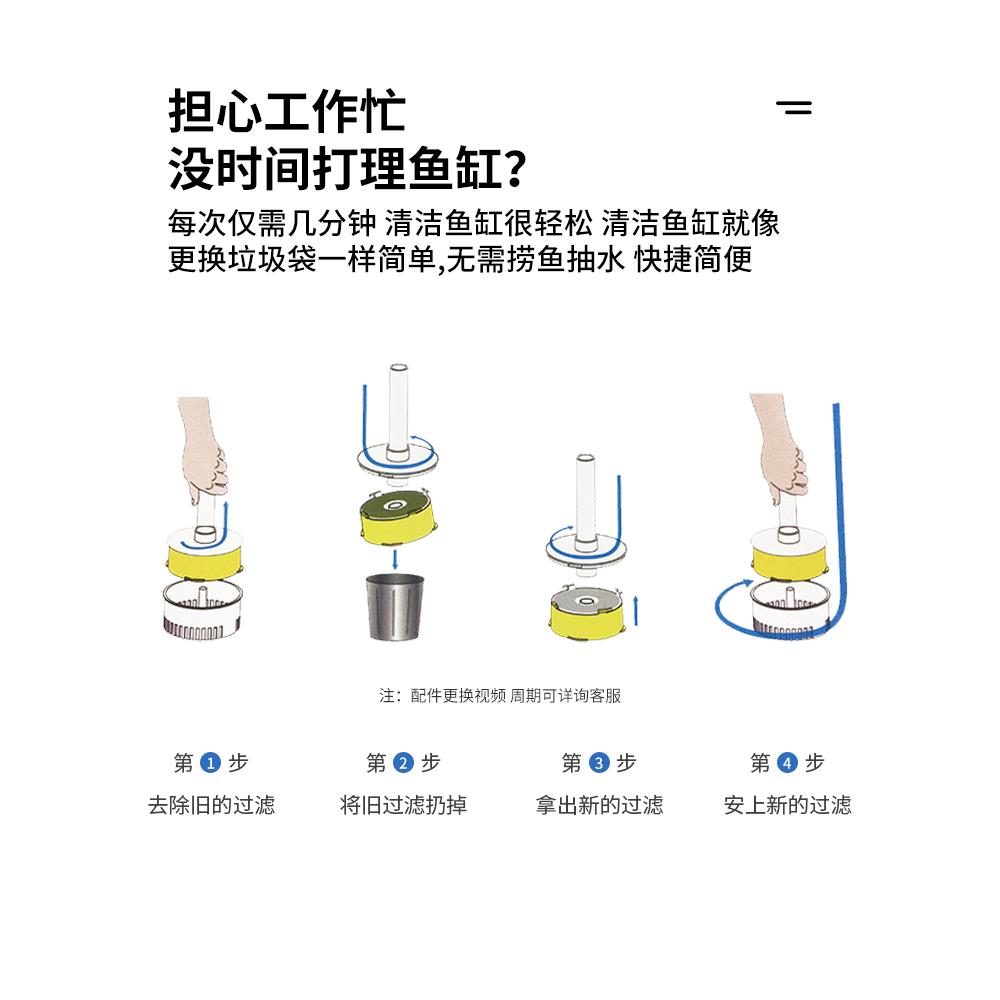 担心工作忙
没时间打理鱼缸？

每次仅需几分钟 清洁鱼缸很轻松 清洁鱼缸就像更换垃圾袋一样简单,无需捞鱼抽水 快捷简便

注：配件更换视频 周期可详询客服

第 1 步
去除旧的过滤

第 2 步
将旧过滤扔掉

第 3 步
拿出新的过滤

第 4 步
安上新的过滤