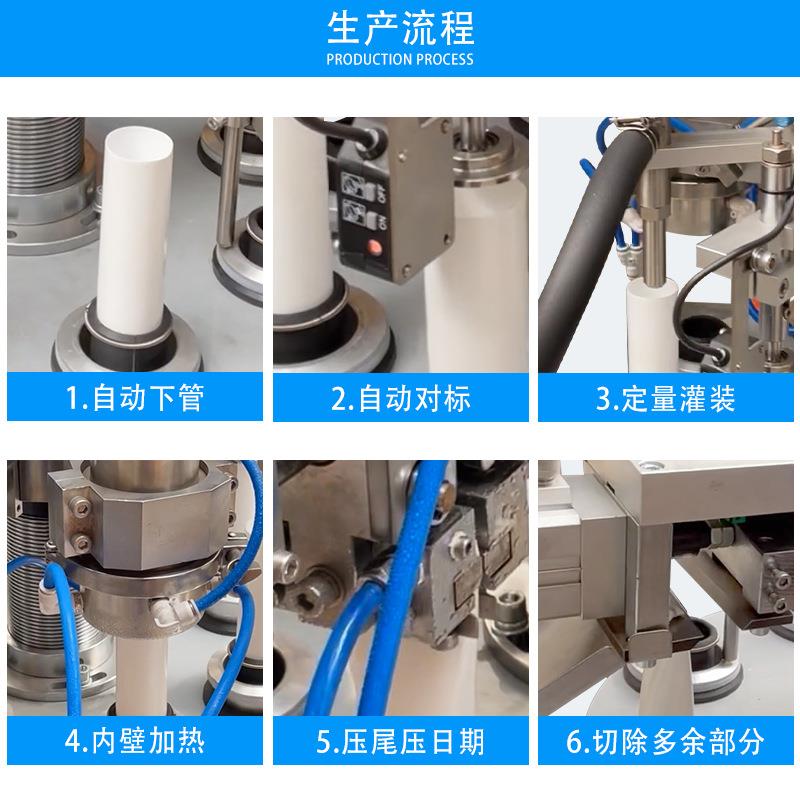 生产流程
PRODUCTION PROCESS

1.自动下管

2.自动对标

3.定量灌装

4.内壁加热

5.压尾压日期

6.切除多余部分