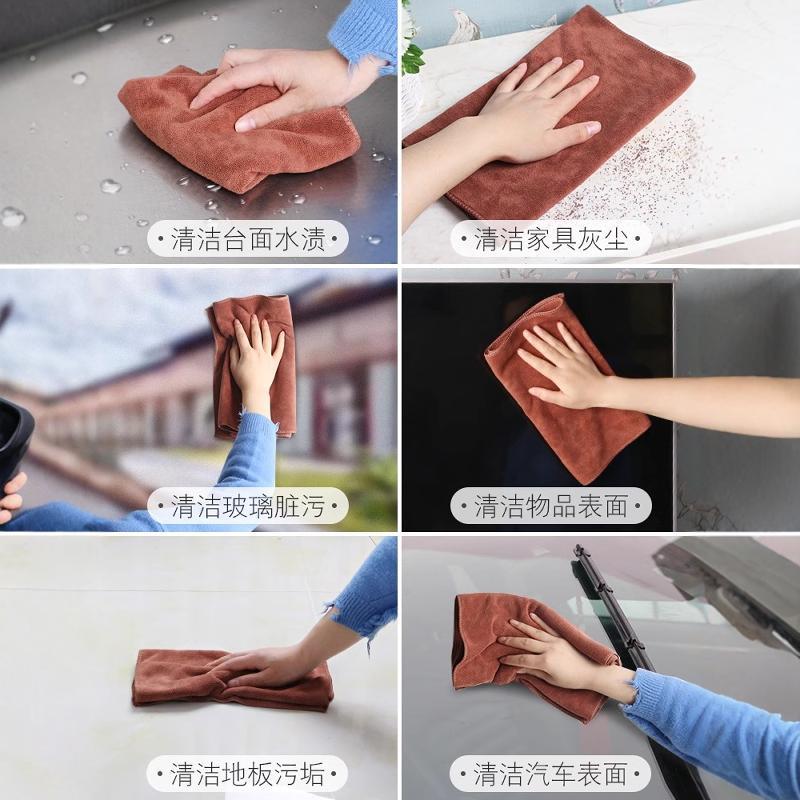 ·清洁台面水渍·

·清洁家具灰尘·

·清洁玻璃脏污·

·清洁物品表面·

·清洁地板污垢·

·清洁汽车表面·