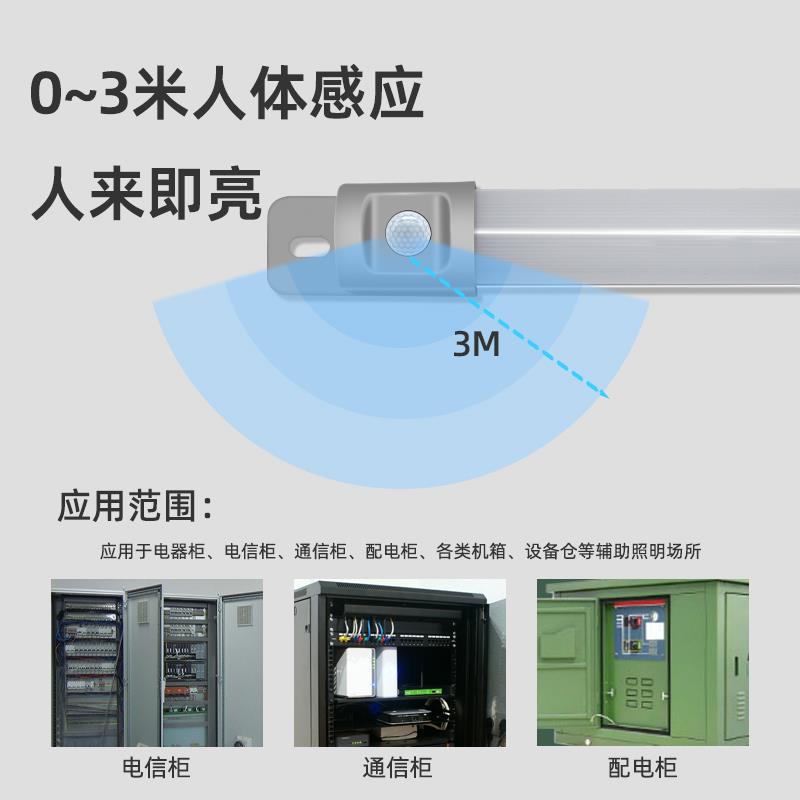 0~3米人体感应

人来即亮

3M

应用范围：

应用于电器柜、电信柜、通信柜、配电柜、各类机箱、设备仓等辅助照明场所

电信柜

通信柜

配电柜