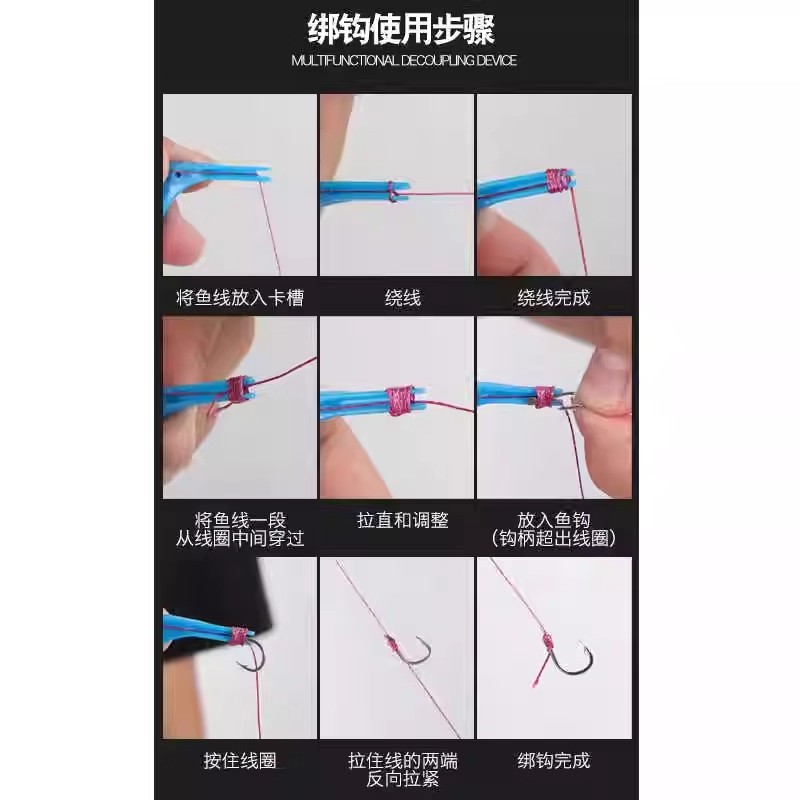 绑钩使用步骤
MULTIFUNCTIONAL DECOUPLING DEVICE

将鱼线放入卡槽

绕线

绕线完成

将鱼线一段
从线圈中间穿过

拉直和调整

放入鱼钩
(钩柄超出线圈)

按住线圈

拉住线的两端
反向拉紧

绑钩完成