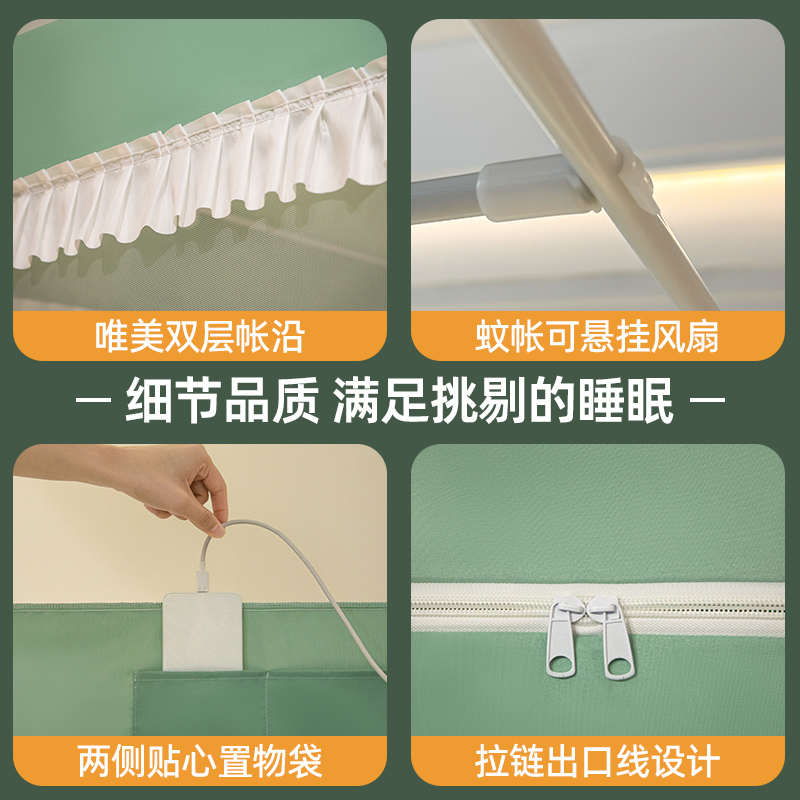 唯美双层帐沿

蚊帐可悬挂风扇

— 细节品质 满足挑剔的睡眠 —

两侧贴心置物袋

拉链出口线设计