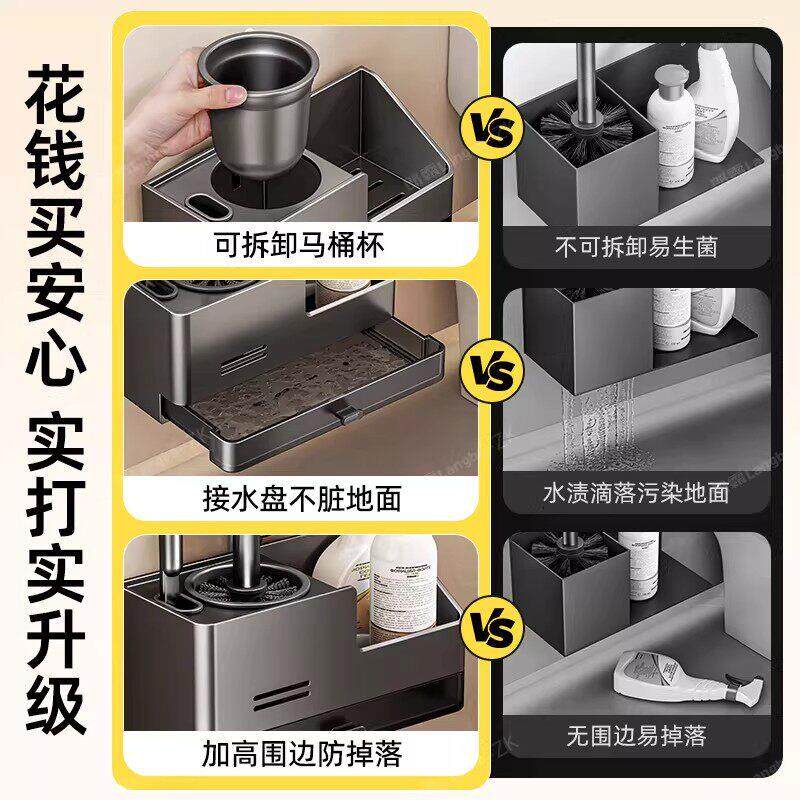 花钱买安心

实打实升级

可拆卸马桶杯

VS

不可拆卸易生菌

接水盘不脏地面

VS

水渍滴落污染地面

加高围边防掉落

VS

无围边易掉落