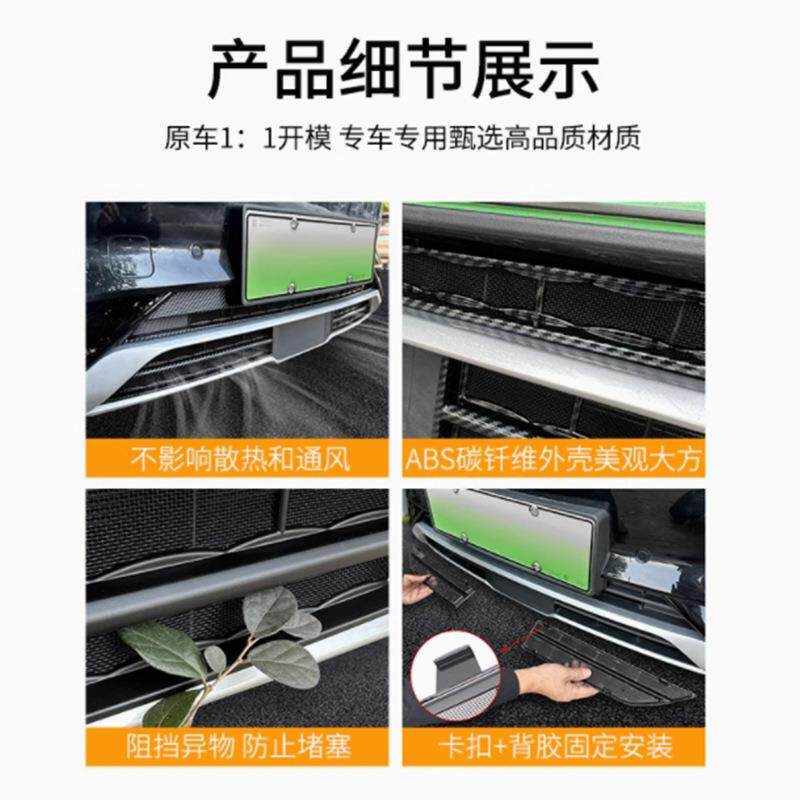 产品细节展示

原车1：1开模 专车专用甄选高品质材质

不影响散热和通风

ABS碳钎维外壳美观大方

阻挡异物 防止堵塞

卡扣+背胶固定安装