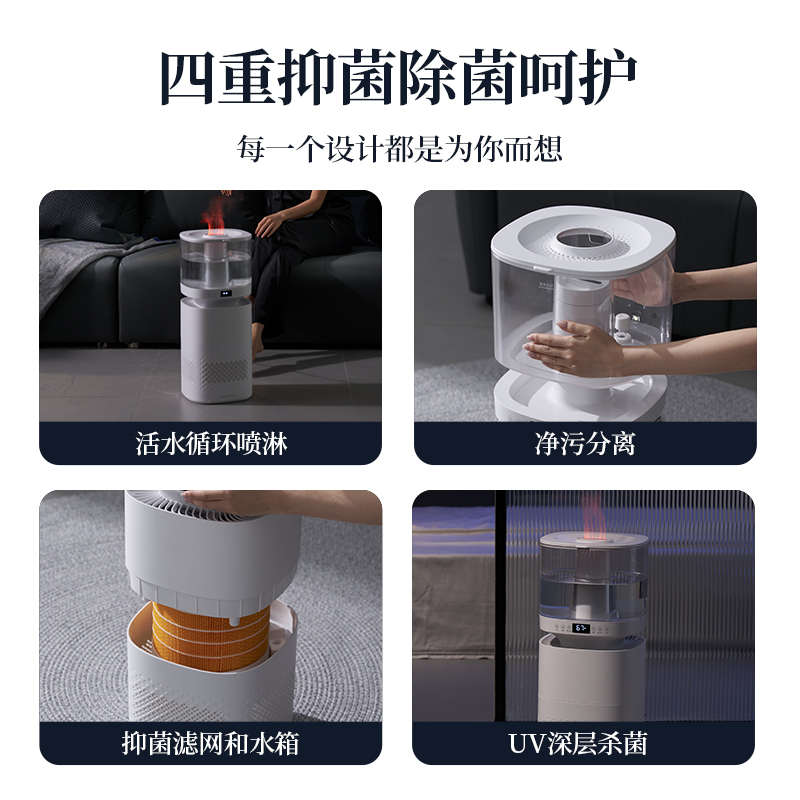 四重抑菌除菌呵护

每一个设计都是为你而想

活水循环喷淋

净污分离

抑菌滤网和水箱

UV深层杀菌