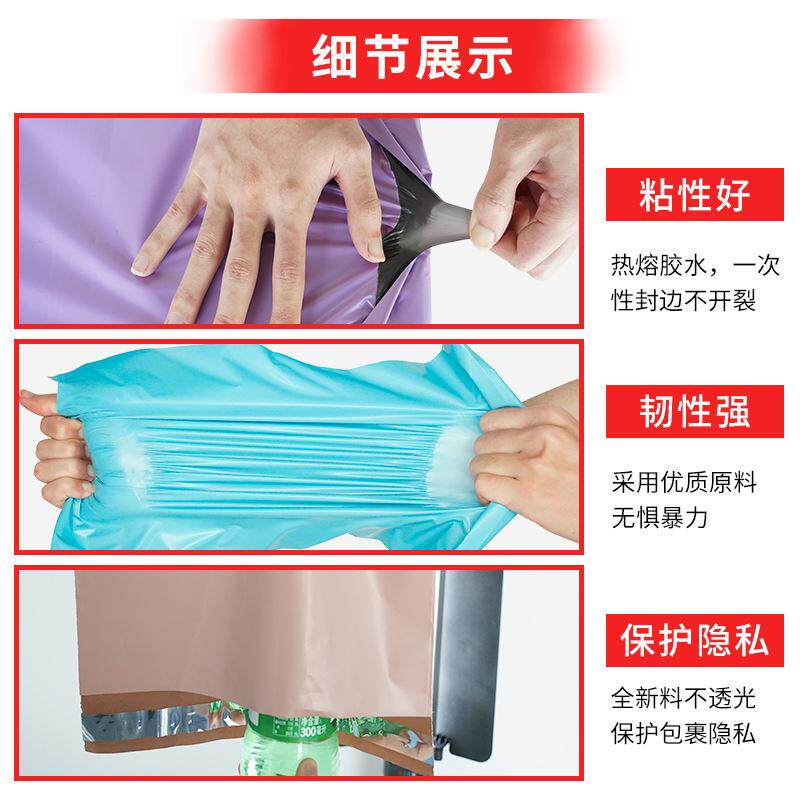 细节展示

粘性好

热熔胶水，一次性封边不开裂

韧性强

采用优质原料无惧暴力

保护隐私

全新料不透光保护包裹隐私

净含量 300毫升