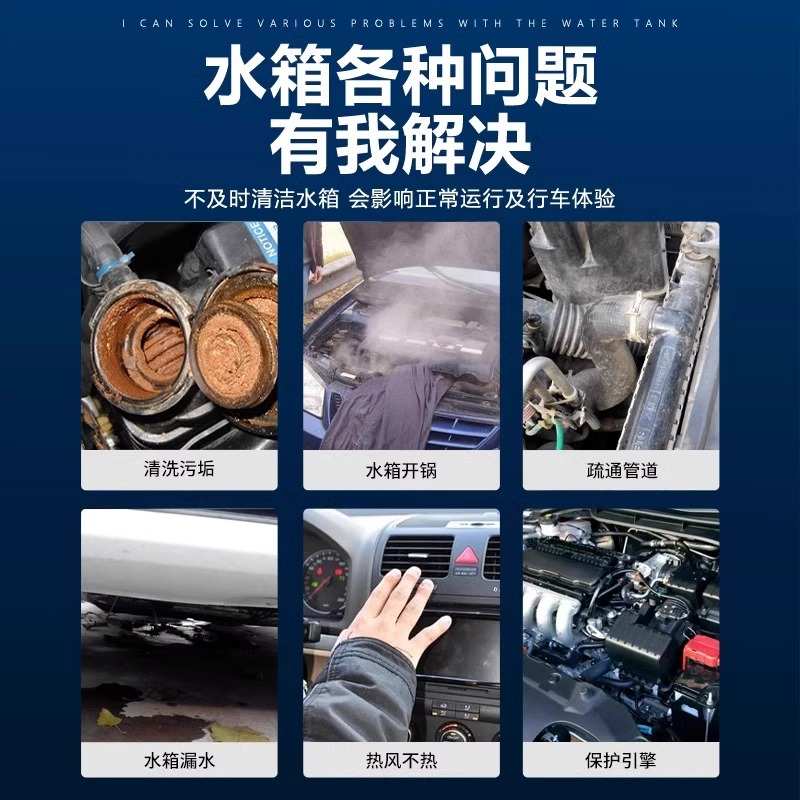 I CAN SOLVE VARIOUS PROBLEMS WITH THE WATER TANK

水箱各种问题
有我解决

不及时清洁水箱 会影响正常运行及行车体验

NOTICE

清洗污垢

水箱开锅

疏通管道

水箱漏水

热风不热

保护引擎