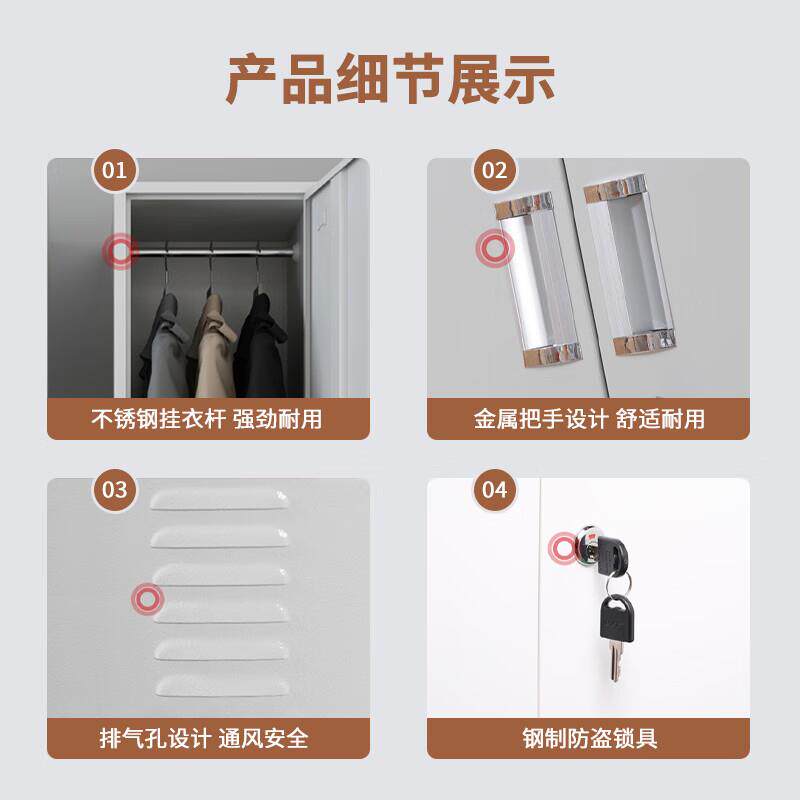 产品细节展示

01

不锈钢挂衣杆 强劲耐用

02

金属把手设计 舒适耐用

03

排气孔设计 通风安全

04

钢制防盗锁具