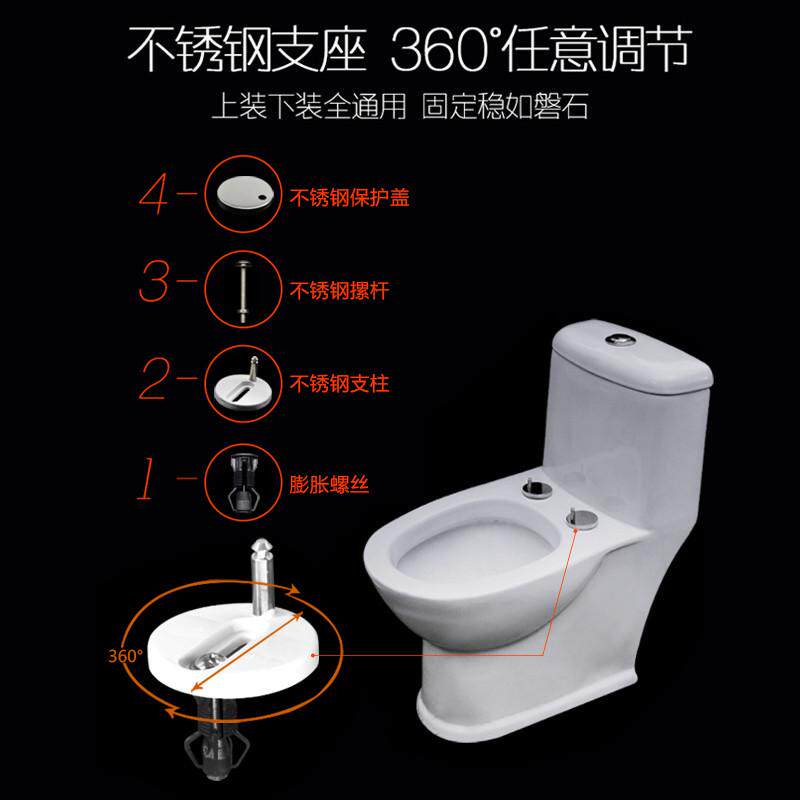 不锈钢支座 360°任意调节

上装下装全通用 固定稳如磐石

4- 不锈钢保护盖

3- 不锈钢摞杆

2- 不锈钢支柱

1- 膨胀螺丝

360°