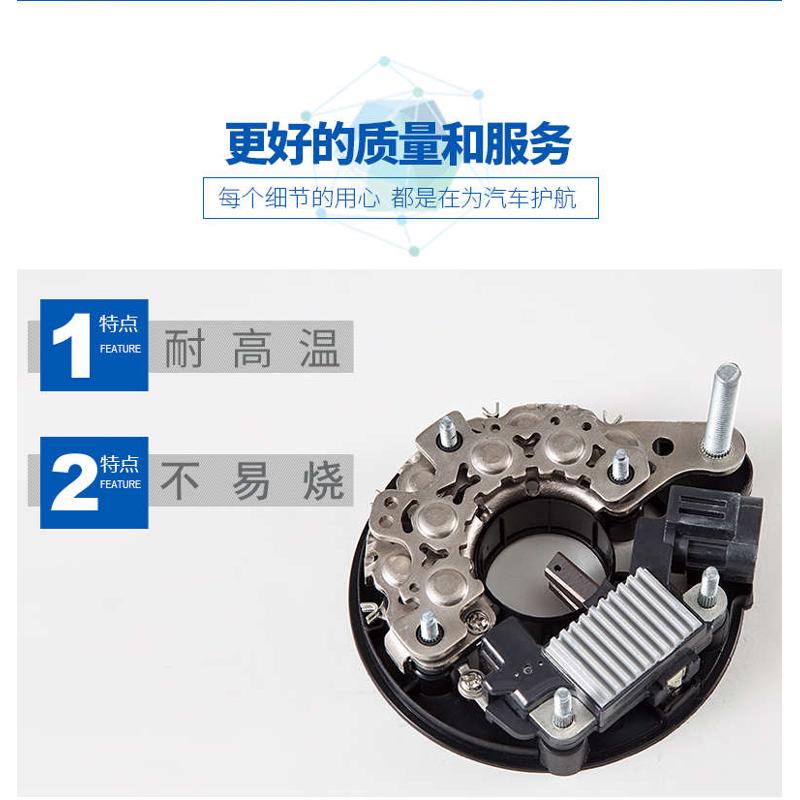 更好的质量和服务

每个细节的用心 都是在为汽车护航

1 特点 FEATURE 耐高温

2 特点 FEATURE 不易烧