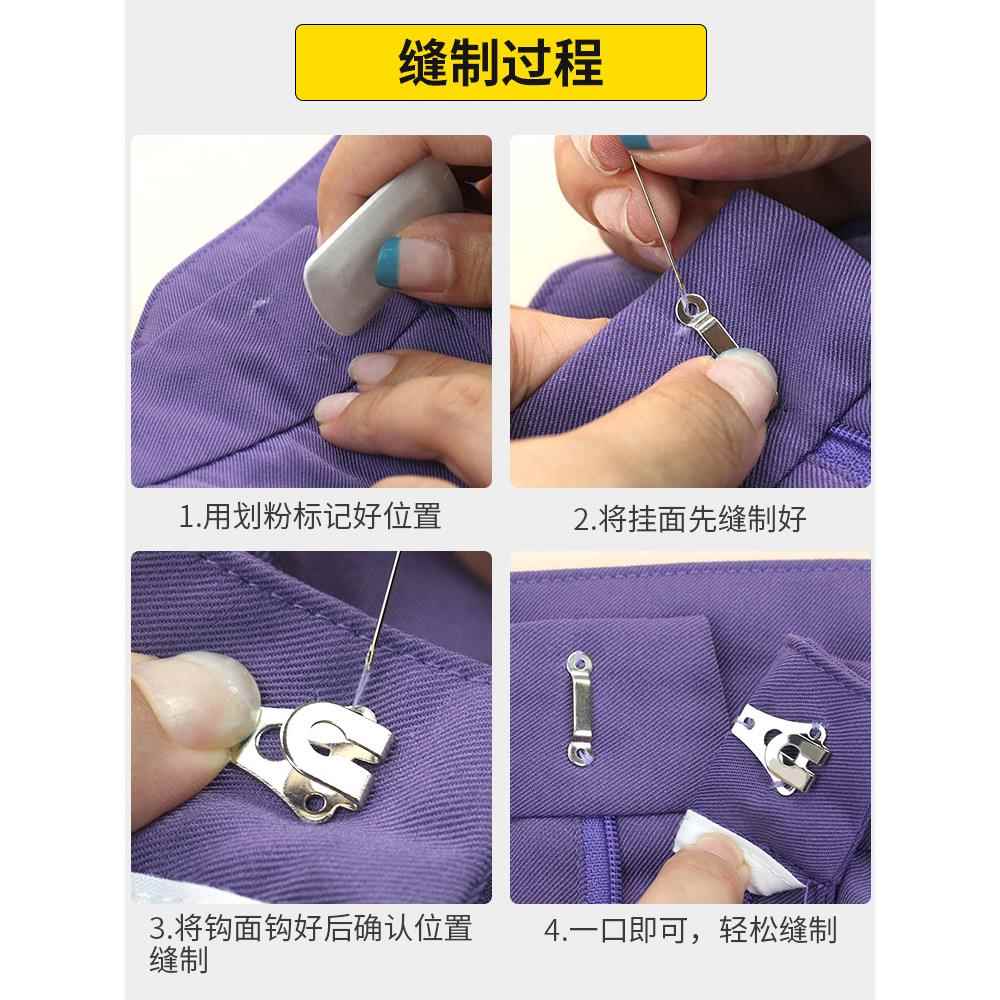 缝制过程

1.用划粉标记好位置

2.将挂面先缝制好

3.将钩面钩好后确认位置缝制

4.一口即可，轻松缝制