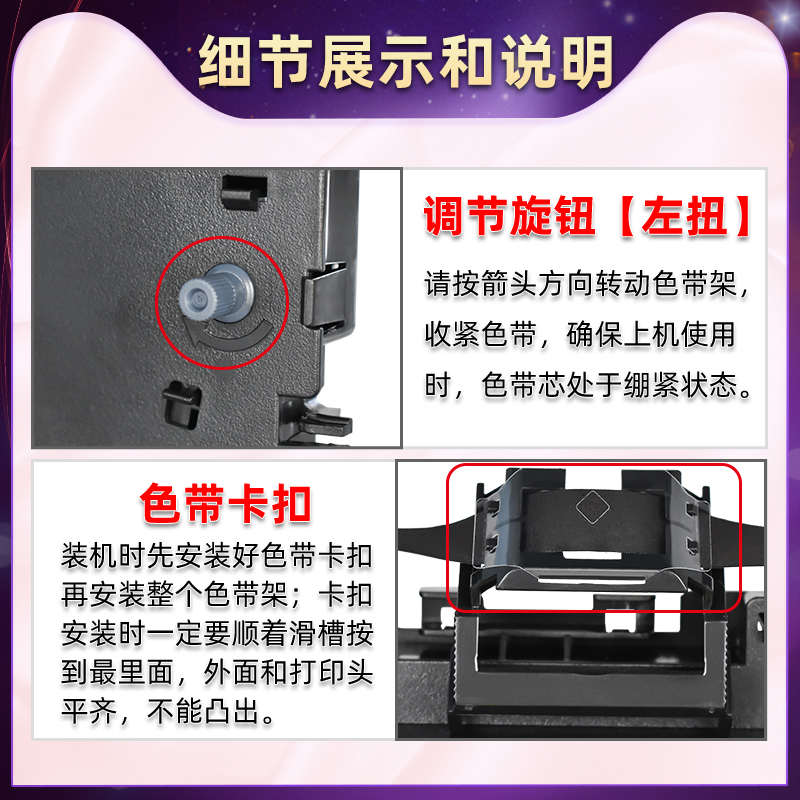 细节展示和说明

调节旋钮【左扭】

请按箭头方向转动色带架，收紧色带，确保上机使用时，色带芯处于绷紧状态。

色带卡扣

装机时先安装好色带卡扣再安装整个色带架；卡扣安装时一定要顺着滑槽按到最里面，外面和打印头平齐，不能凸出。