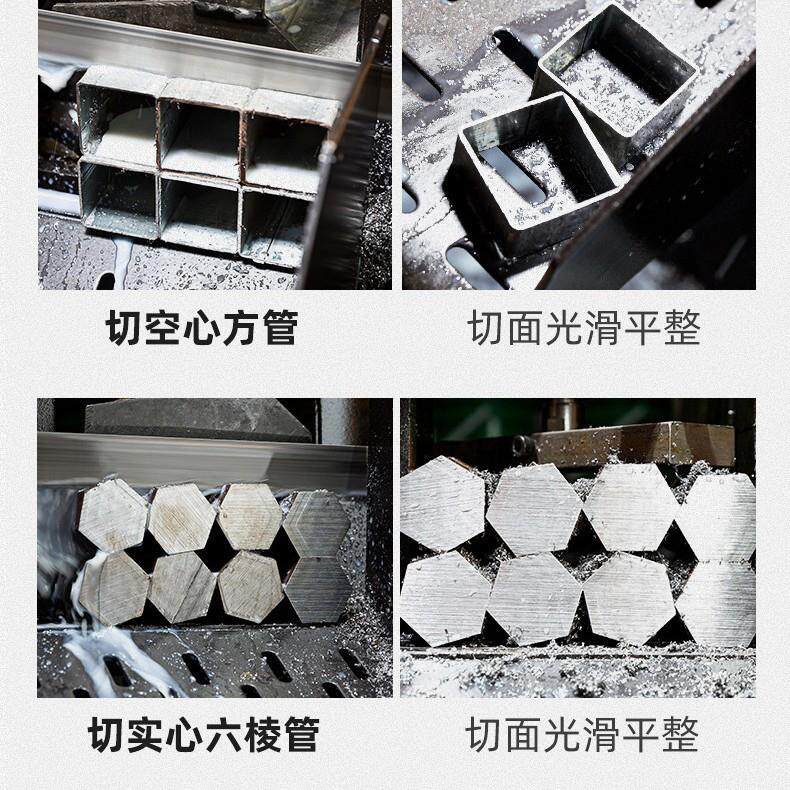 切空心方管

切面光滑平整

切实心六棱管

切面光滑平整