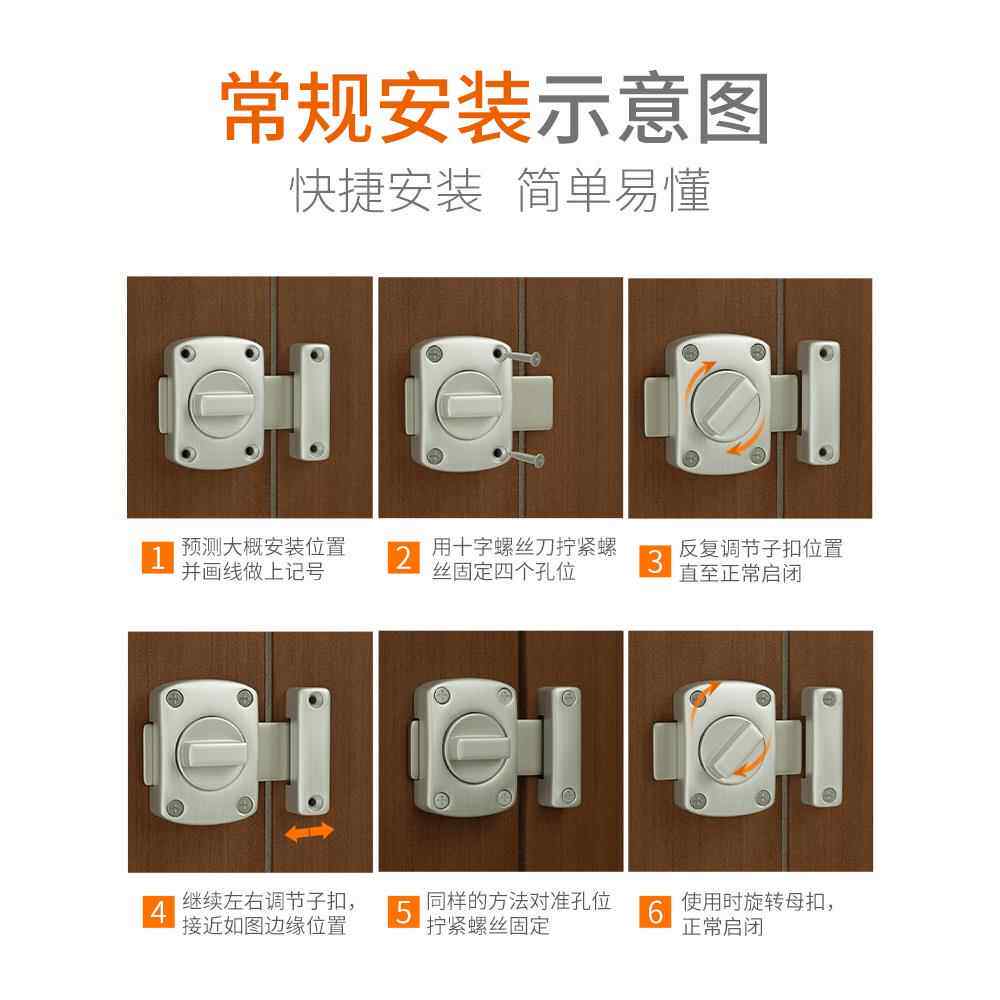 常规安装示意图
快捷安装 简单易懂

1 预测大概安装位置并画线做上记号

2 用十字螺丝刀拧紧螺丝固定四个孔位

3 反复调节子扣位置直至正常启闭

4 继续左右调节子扣，接近如图边缘位置

5 同样的方法对准孔位拧紧螺丝固定

6 使用时旋转母扣，正常启闭