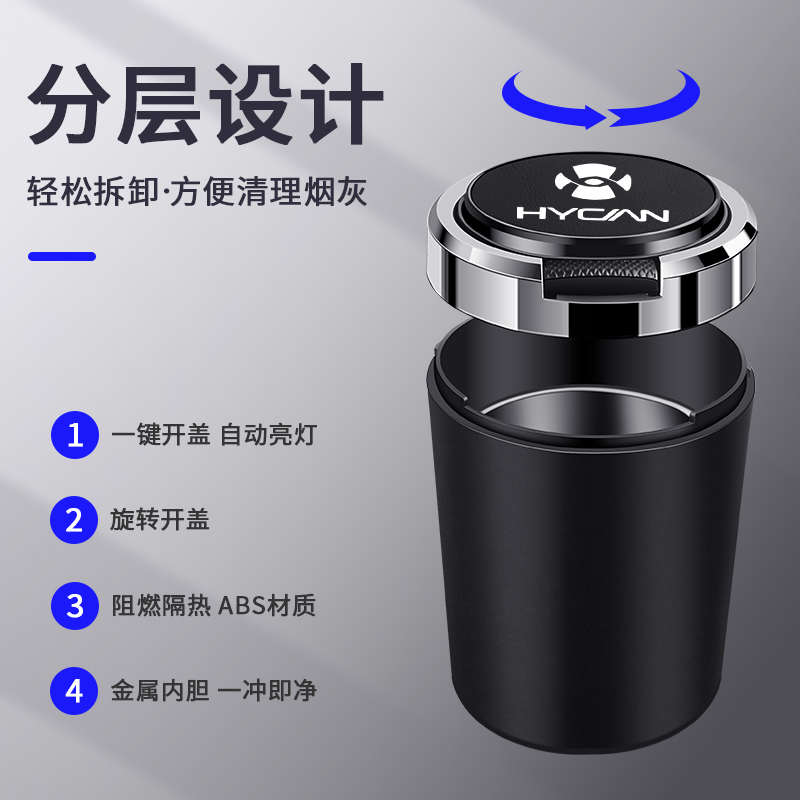 分层设计

轻松拆卸·方便清理烟灰

HYCAN

1 一键开盖 自动亮灯

2 旋转开盖

3 阻燃隔热 ABS材质

4 金属内胆 一冲即净