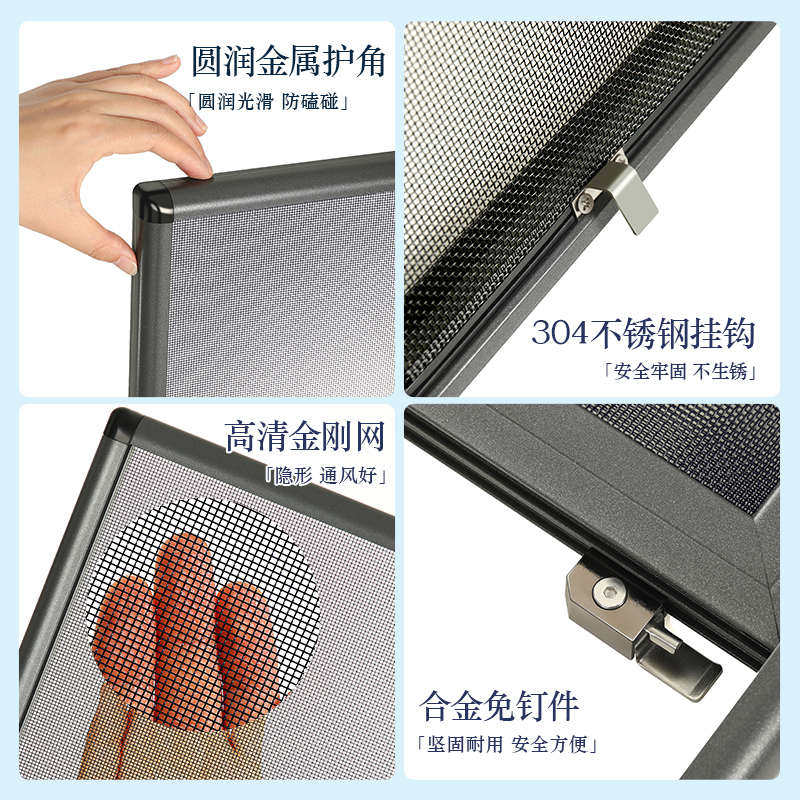 圆润金属护角
「圆润光滑 防磕碰」

304不锈钢挂钩
「安全牢固 不生锈」

高清金刚网
「隐形 通风好」

合金免钉件
「坚固耐用 安全方便」