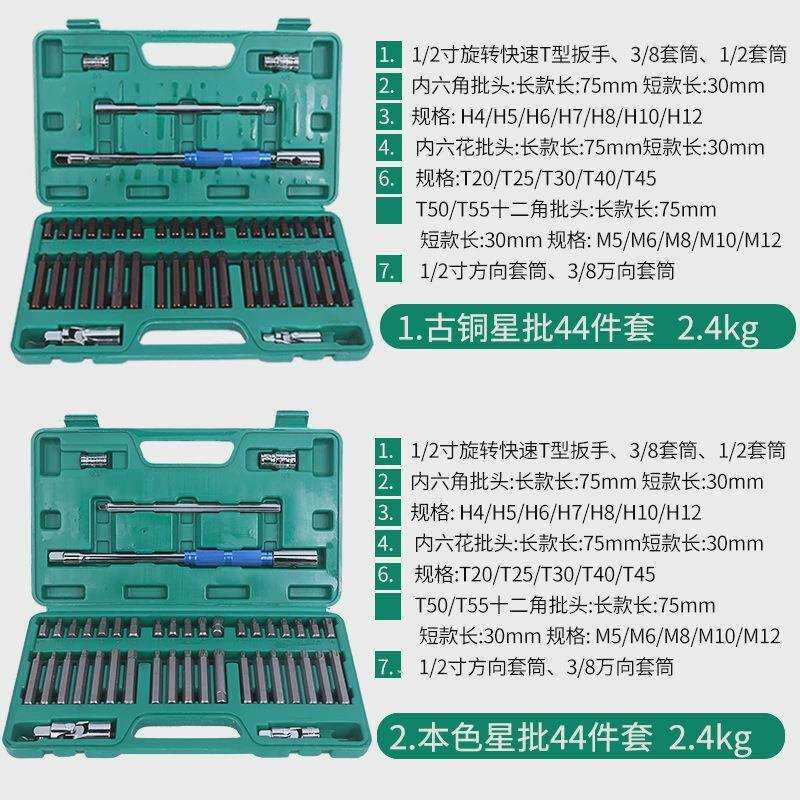 1. 1/2寸旋转快速T型扳手、3/8套筒、1/2套筒
2. 内六角批头:长款长:75mm 短款长:30mm
3. 规格: H4/H5/H6/H7/H8/H10/H12
4. 内六花批头:长款长:75mm短款长:30mm
6. 规格:T20/T25/T30/T40/T45
T50/T55十二角批头:长款长:75mm
短款长:30mm 规格: M5/M6/M8/M10/M12
7. 1/2寸方向套筒、3/8万向套筒

1.古铜星批44件套 2.4kg

1. 1/2寸旋转快速T型扳手、3/8套筒、1/2套筒
2. 内六角批头:长款长:75mm 短款长:30mm
3. 规格: H4/H5/H6/H7/H8/H10/H12
4. 内六花批头:长款长:75mm短款长:30mm
6. 规格:T20/T25/T30/T40/T45
T50/T55十二角批头:长款长:75mm
短款长:30mm 规格: M5/M6/M8/M10/M12
7. 1/2寸方向套筒、3/8万向套筒

2.本色星批44件套 2.4kg