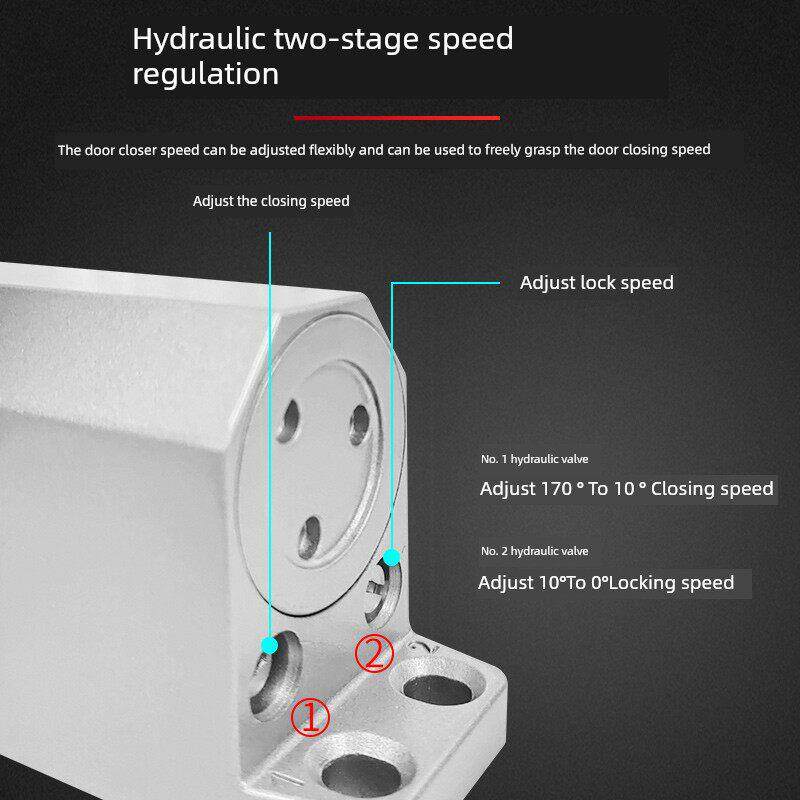 Hydraulic two-stage speed regulation

The door closer speed can be adjusted flexibly and can be used to freely grasp the door closing speed

Adjust the closing speed

Adjust lock speed

No. 1 hydraulic valve

Adjust 170 ° To 10 ° Closing speed

No. 2 hydraulic valve

Adjust 10°To 0°Locking speed

②

①