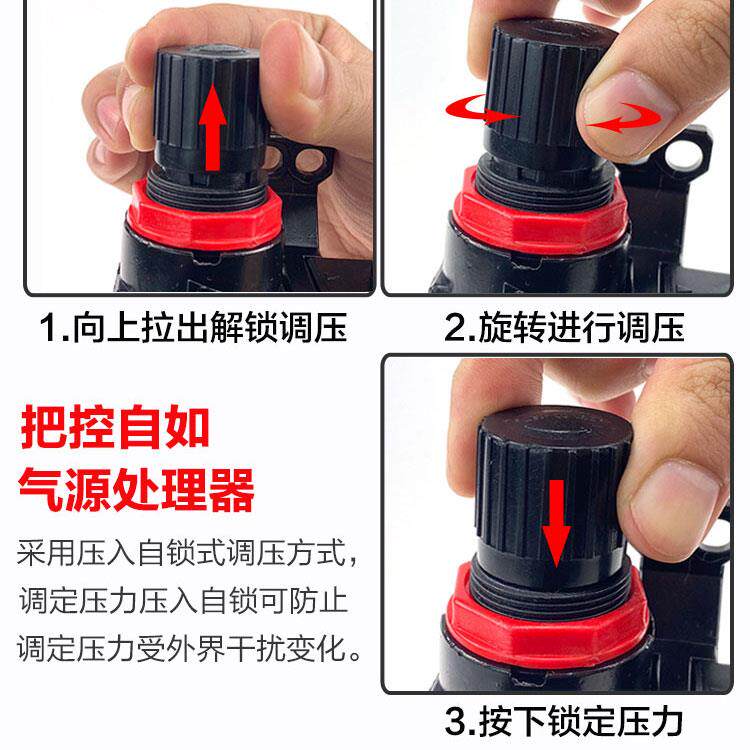 1.向上拉出解锁调压

2.旋转进行调压

把控自如
气源处理器

采用压入自锁式调压方式，调定压力压入自锁可防止调定压力受外界干扰变化。

3.按下锁定压力