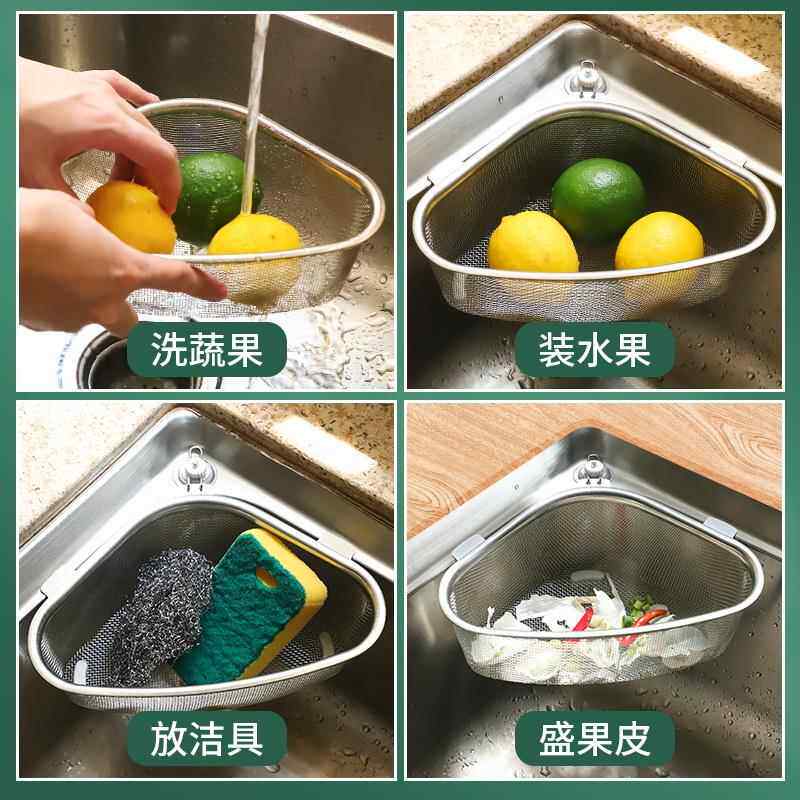 洗蔬果

装水果

放洁具

盛果皮